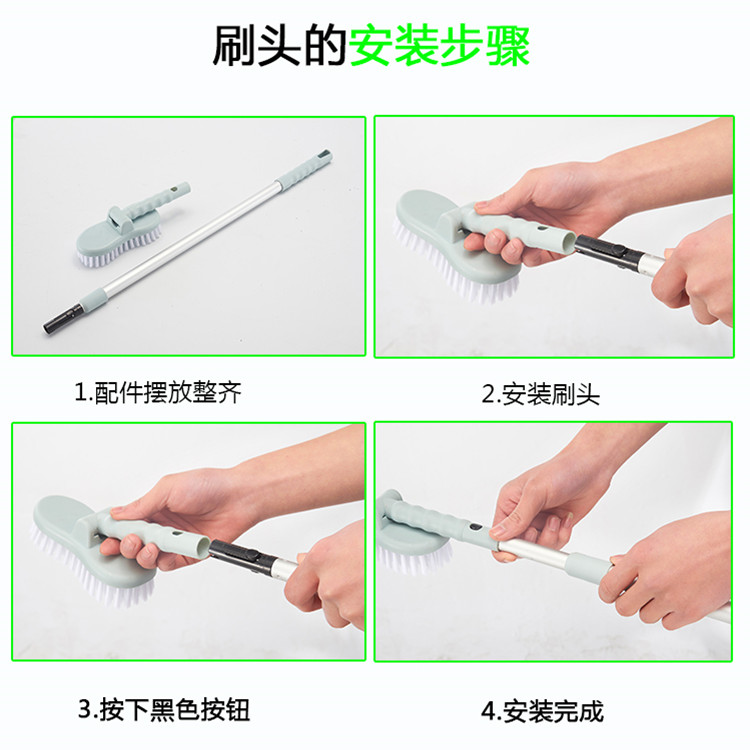 刷头的安装步骤

1.配件摆放整齐

2.安装刷头

3.按下黑色按钮

4.安装完成