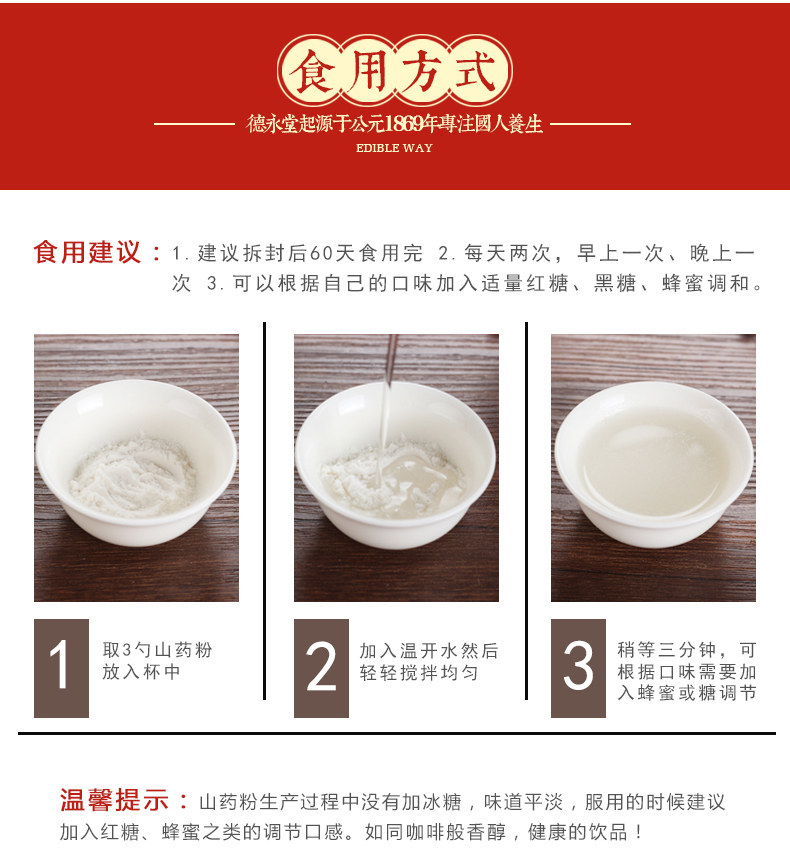 食用方式

德永堂起源于公元1869年專注國人養生

EDIBLE WAY

食用建议：1. 建议拆封后60天食用完 2. 每天两次，早上一次、晚上一次 3. 可以根据自己的口味加入适量红糖、黑糖、蜂蜜调和。

1 取3勺山药粉放入杯中

2 加入温开水然后轻轻搅拌均匀

3 稍等三分钟，可根据口味需要加入蜂蜜或糖调节

温馨提示：山药粉生产过程中没有加冰糖，味道平淡，服用的时候建议加入红糖、蜂蜜之类的调节口感。如同咖啡般香醇，健康的饮品！