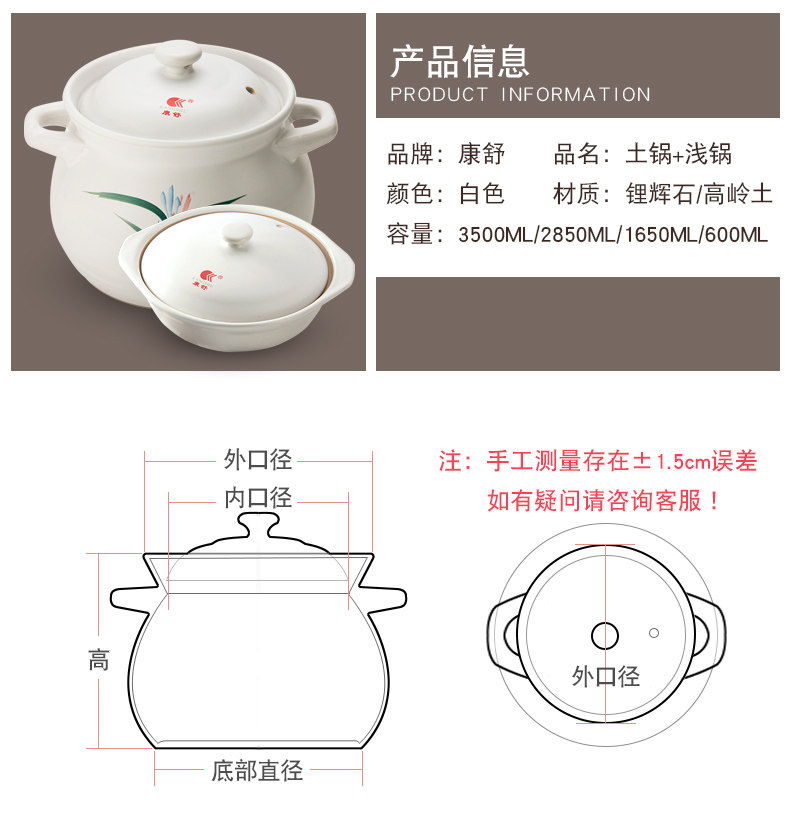 康舒

康舒

产品信息
PRODUCT INFORMATION

品牌：康舒　　品名：土锅+浅锅
颜色：白色　　材质：锂辉石/高岭土
容量：3500ML/2850ML/1650ML/600ML

外口径
内口径
高
底部直径

注：手工测量存在±1.5cm误差
如有疑问请咨询客服！

外口径