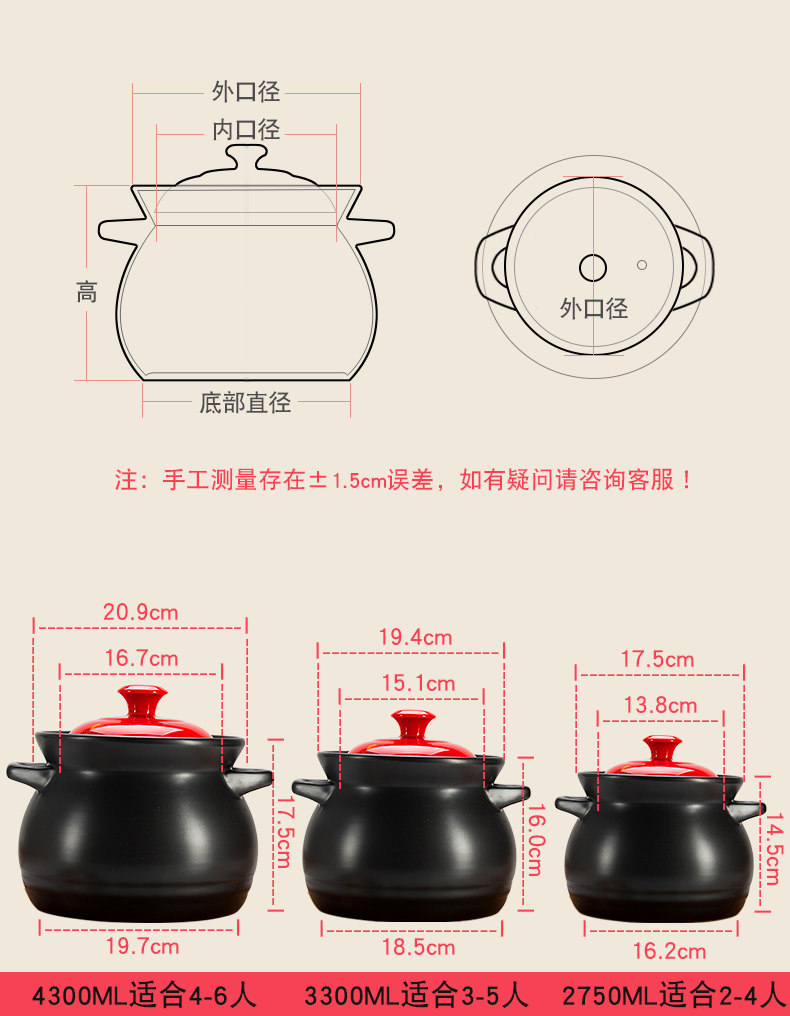 外口径

内口径

高

底部直径

外口径

注：手工测量存在±1.5cm误差，如有疑问请咨询客服！

20.9cm
16.7cm
17.5cm
19.7cm

19.4cm
15.1cm
16.0cm
18.5cm

17.5cm
13.8cm
14.5cm
16.2cm

4300ML适合4-6人 3300ML适合3-5人 2750ML适合2-4人