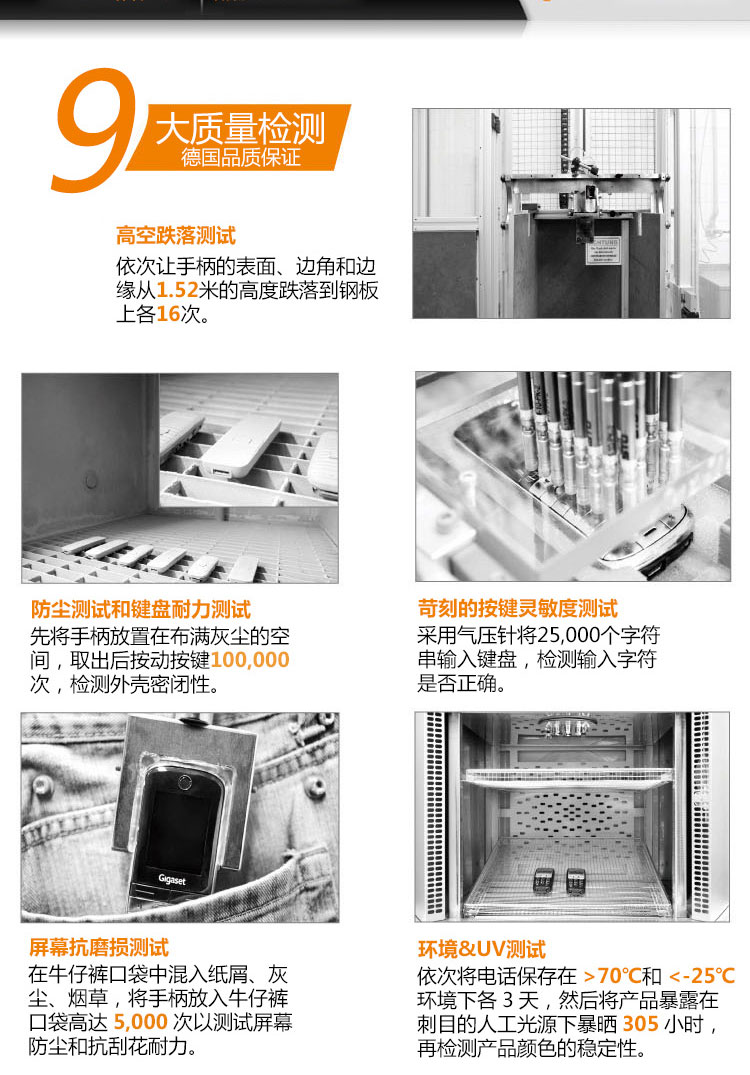 9 大质量检测
德国品质保证

高空跌落测试
依次让手柄的表面、边角和边缘从1.52米的高度跌落到钢板上各16次。

防尘测试和键盘耐力测试
先将手柄放置在布满灰尘的空间，取出后按动按键100,000次，检测外壳密闭性。

苛刻的按键灵敏度测试
采用气压针将25,000个字符串输入键盘，检测输入字符是否正确。

Gigaset

屏幕抗磨损测试
在牛仔裤口袋中混入纸屑、灰尘、烟草，将手柄放入牛仔裤口袋高达 5,000 次以测试屏幕防尘和抗刮花耐力。

环境&UV测试
依次将电话保存在 >70℃和 <-25℃环境下各 3 天，然后将产品暴露在刺目的人工光源下暴晒 305 小时，再检测产品颜色的稳定性。