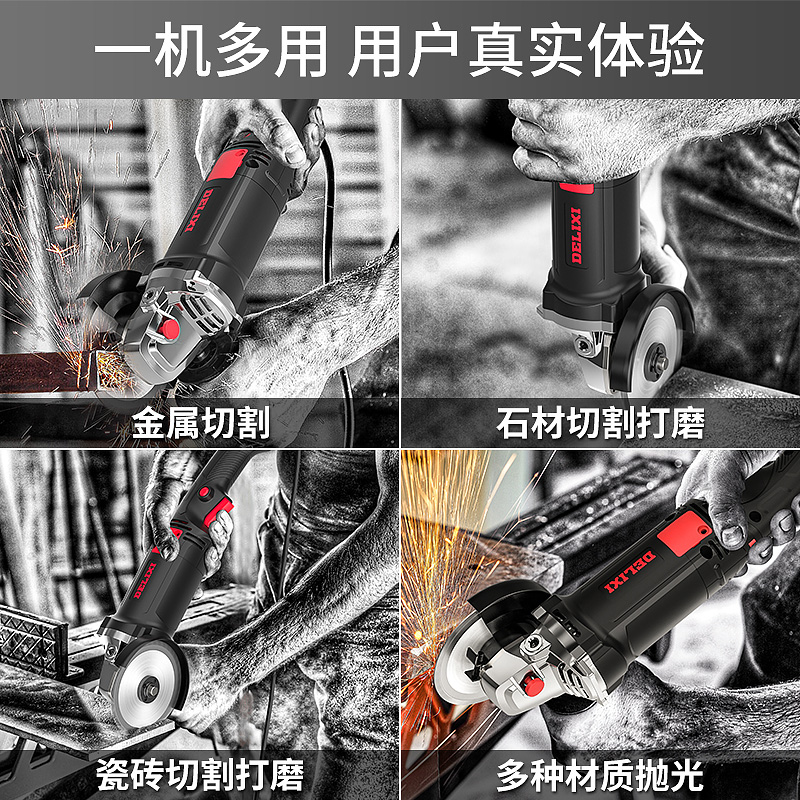 一机多用 用户真实体验

DELIXI

金属切割

DELIXI

石材切割打磨

DELIXI

瓷砖切割打磨

DELIXI

多种材质抛光