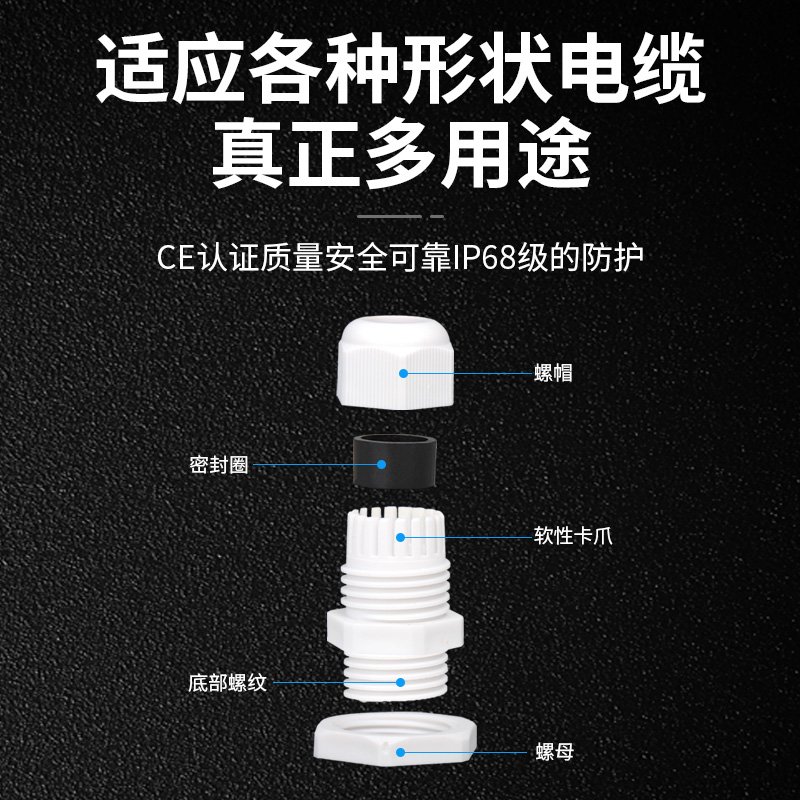 适应各种形状电缆
真正多用途

CE认证质量安全可靠IP68级的防护

螺帽

密封圈

软性卡爪

底部螺纹

螺母