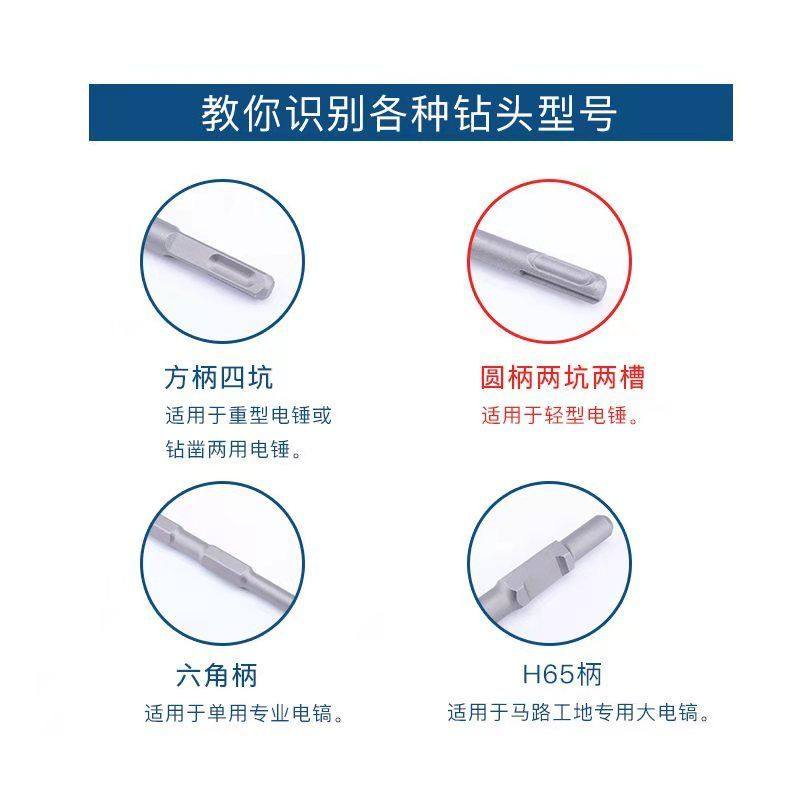 教你识别各种钻头型号

方柄四坑
适用于重型电锤或钻凿两用电锤。

圆柄两坑两槽
适用于轻型电锤。

六角柄
适用于单用专业电镐。

H65柄
适用于马路工地专用大电镐。