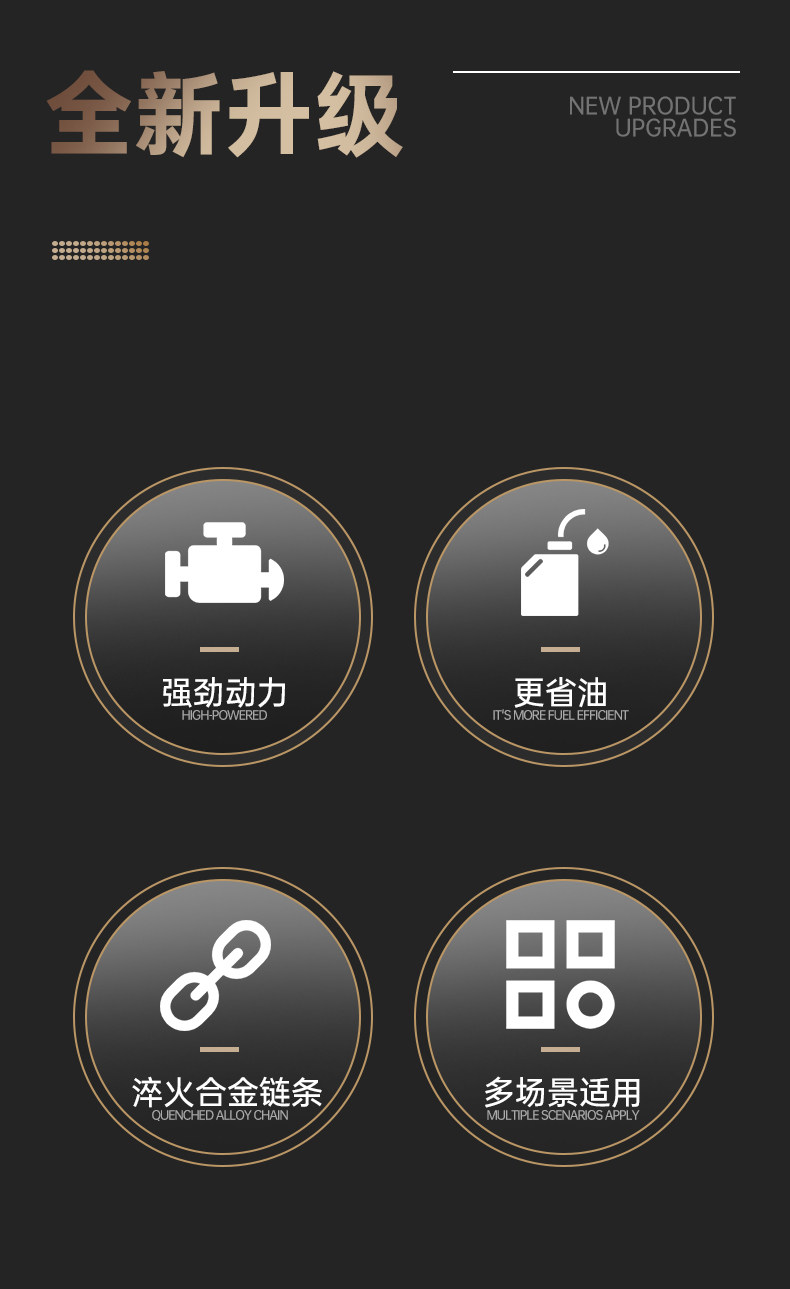 全新升级

NEW PRODUCT
UPGRADES

强劲动力
HIGH-POWERED

更省油
IT'S MORE FUEL EFFICIENT

淬火合金链条
QUENCHED ALLOY CHAIN

多场景适用
MULTIPLE SCENARIOS APPLY