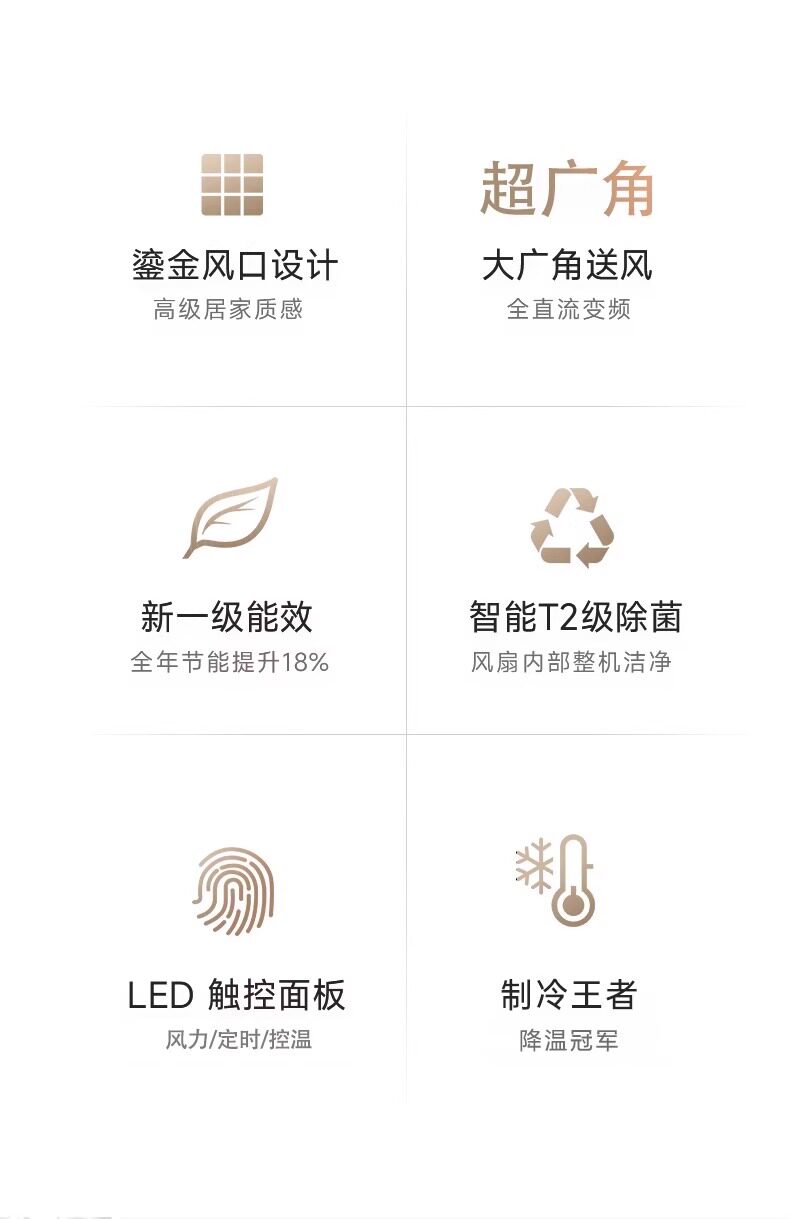 鎏金风口设计
高级居家质感

超广角

大广角送风
全直流变频

新一级能效
全年节能提升18%

智能T2级除菌
风扇内部整机洁净

LED 触控面板
风力/定时/控温

制冷王者
降温冠军