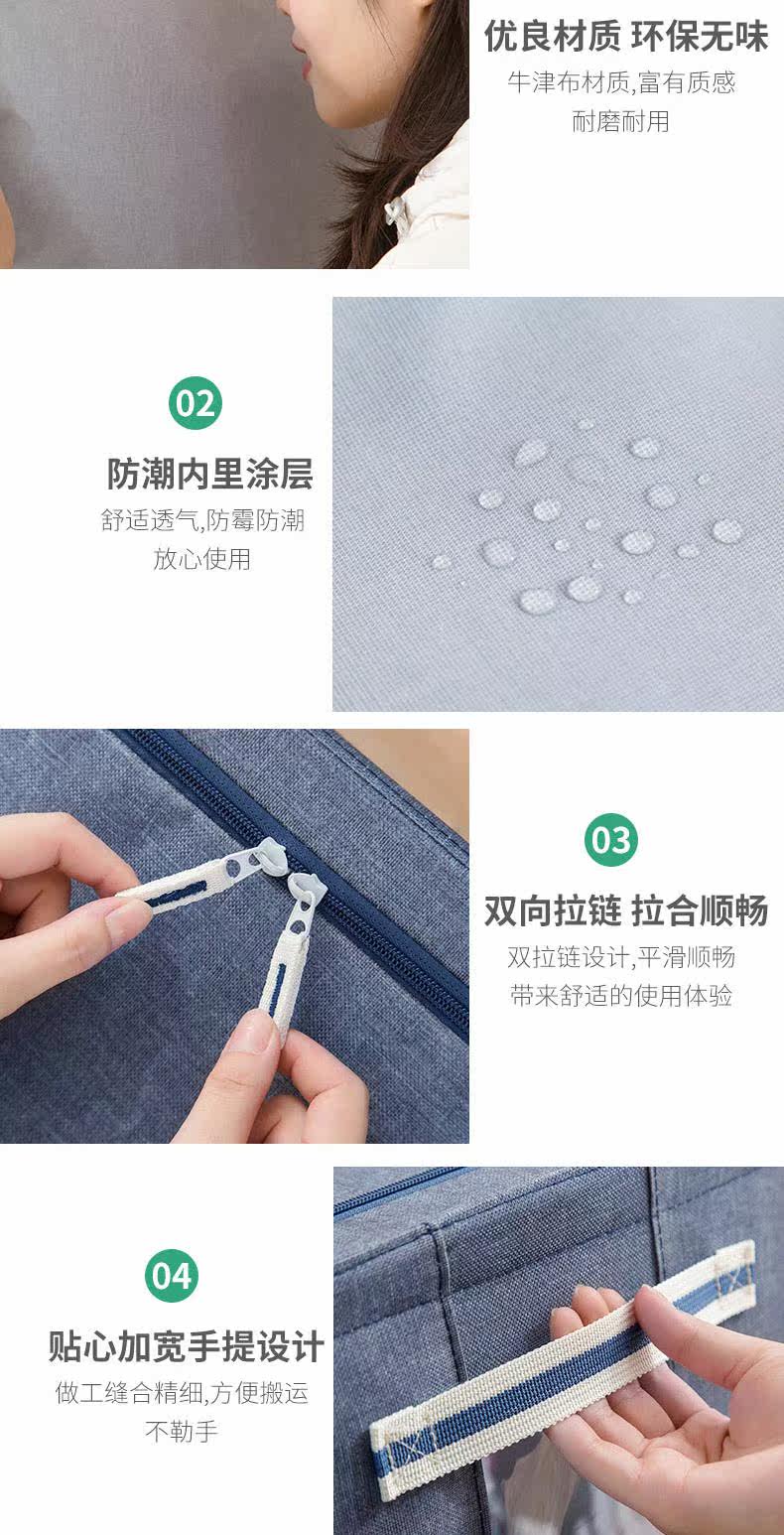 优良材质 环保无味
牛津布材质,富有质感
耐磨耐用

02
防潮内里涂层
舒适透气,防霉防潮
放心使用

03
双向拉链 拉合顺畅
双拉链设计,平滑顺畅
带来舒适的使用体验

04
贴心加宽手提设计
做工缝合精细,方便搬运
不勒手