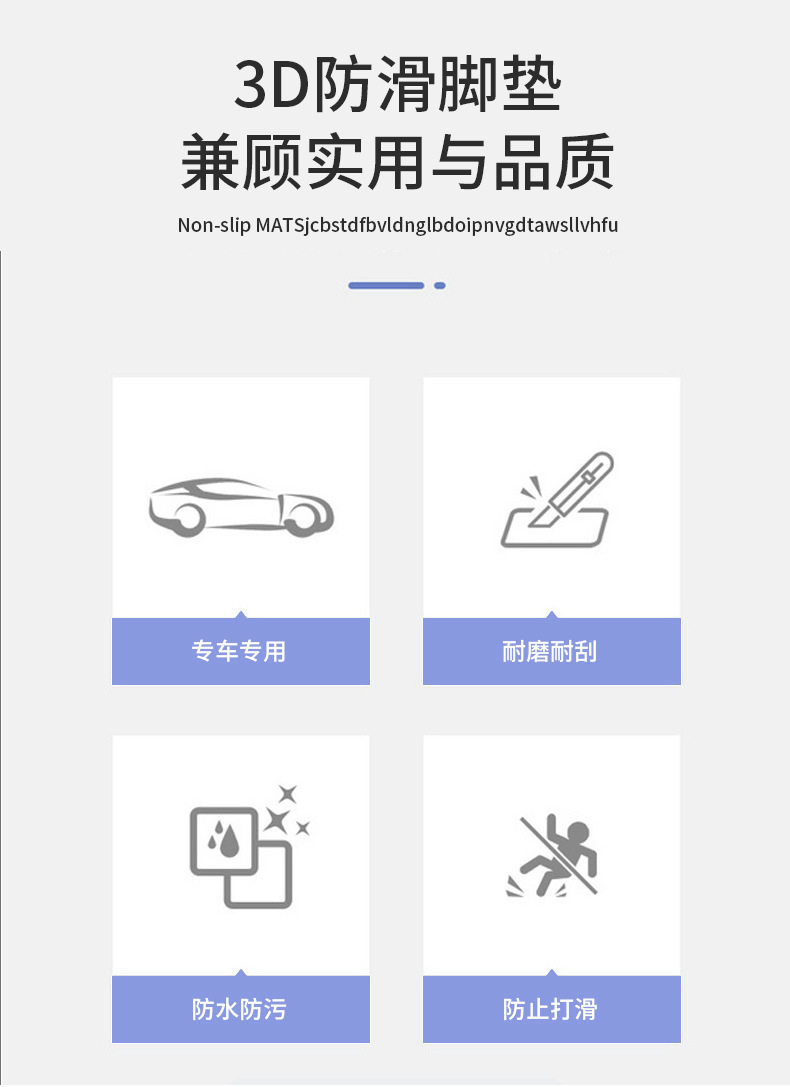 3D防滑脚垫
兼顾实用与品质

Non-slip MATSjcbstdfbvldnglbdoipnvgdtawsllvhfu

专车专用

耐磨耐刮

防水防污

防止打滑