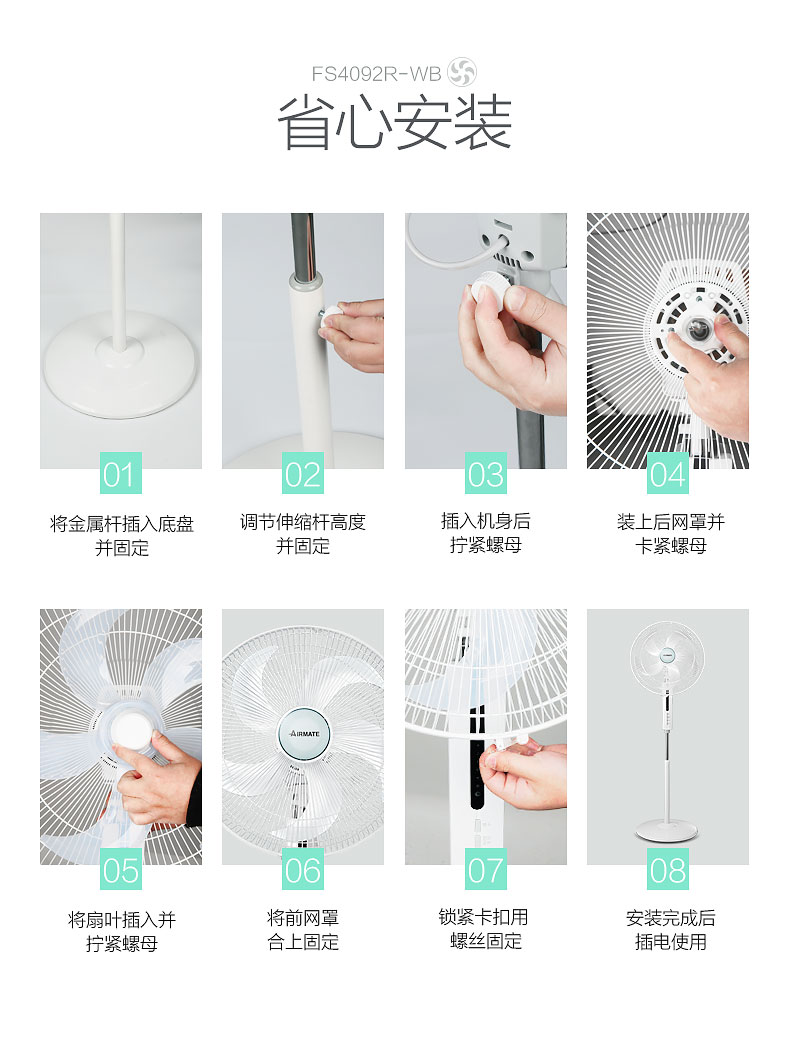 FS4092R-WB

省心安装

01
将金属杆插入底盘并固定

02
调节伸缩杆高度并固定

03
插入机身后拧紧螺母

04
装上后网罩并卡紧螺母

05
将扇叶插入并拧紧螺母

AIRMATE
06
将前网罩合上固定

07
锁紧卡扣用螺丝固定

08
安装完成后插电使用