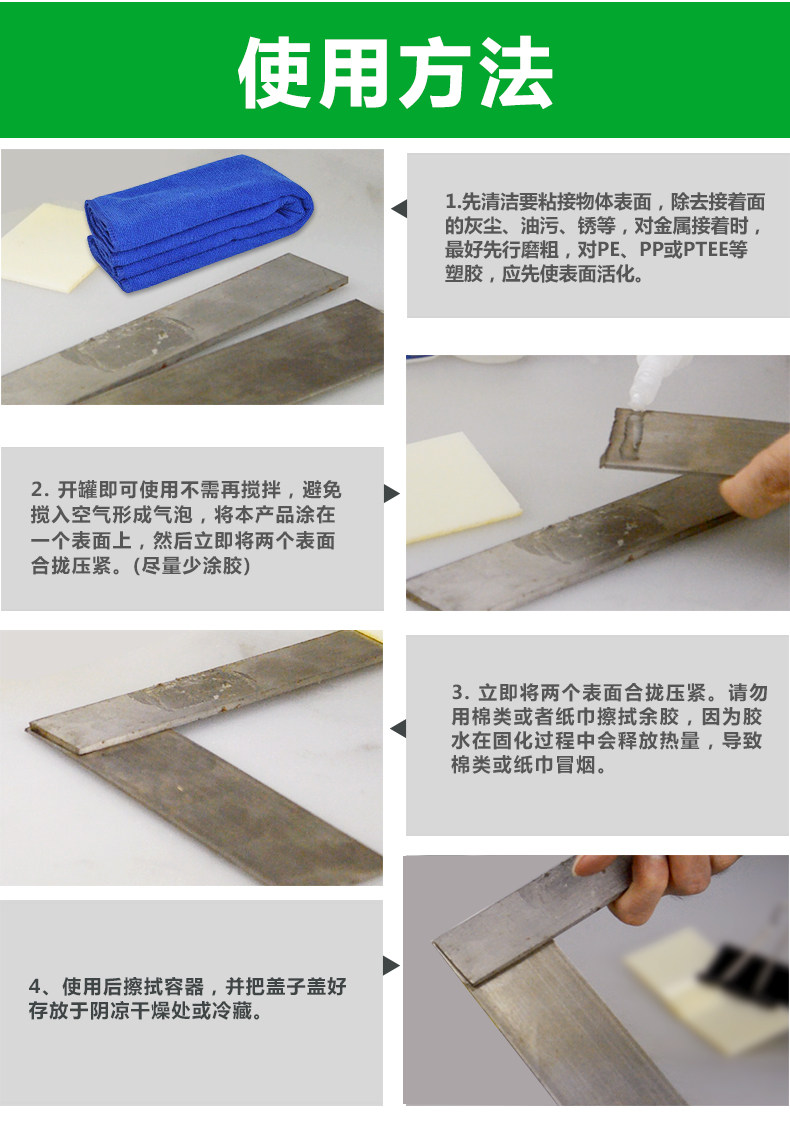 使用方法

1.先清洁要粘接物体表面，除去接着面的灰尘、油污、锈等，对金属接着时，最好先行磨粗，对PE、PP或PTEE等塑胶，应先使表面活化。

2. 开罐即可使用不需再搅拌，避免搅入空气形成气泡，将本产品涂在一个表面上，然后立即将两个表面合拢压紧。(尽量少涂胶)

3. 立即将两个表面合拢压紧。请勿用棉类或者纸巾擦拭余胶，因为胶水在固化过程中会释放热量，导致棉类或纸巾冒烟。

4、使用后擦拭容器，并把盖子盖好存放于阴凉干燥处或冷藏。