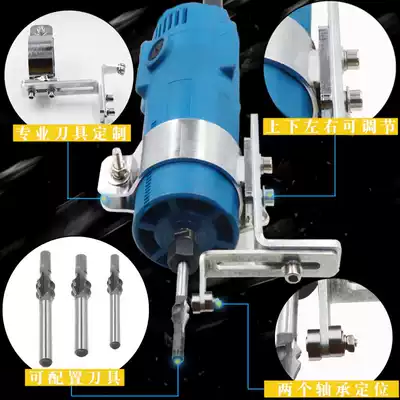 专业刀具定制

上下左右可调节

可配置刀具

两个轴承定位