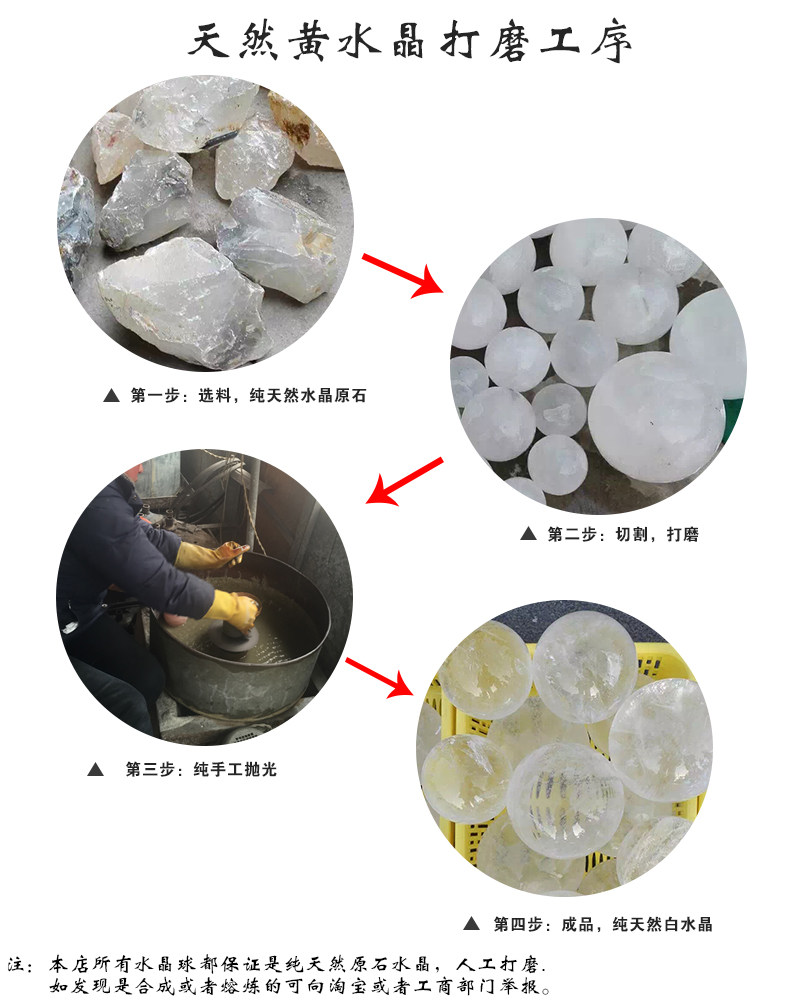 天然黄水晶打磨工序

▲ 第一步：选料，纯天然水晶原石

▲ 第二步：切割，打磨

▲ 第三步：纯手工抛光

▲ 第四步：成品，纯天然白水晶

注：本店所有水晶球都保证是纯天然原石水晶，人工打磨.
如发现是合成或者熔炼的可向淘宝或者工商部门举报。