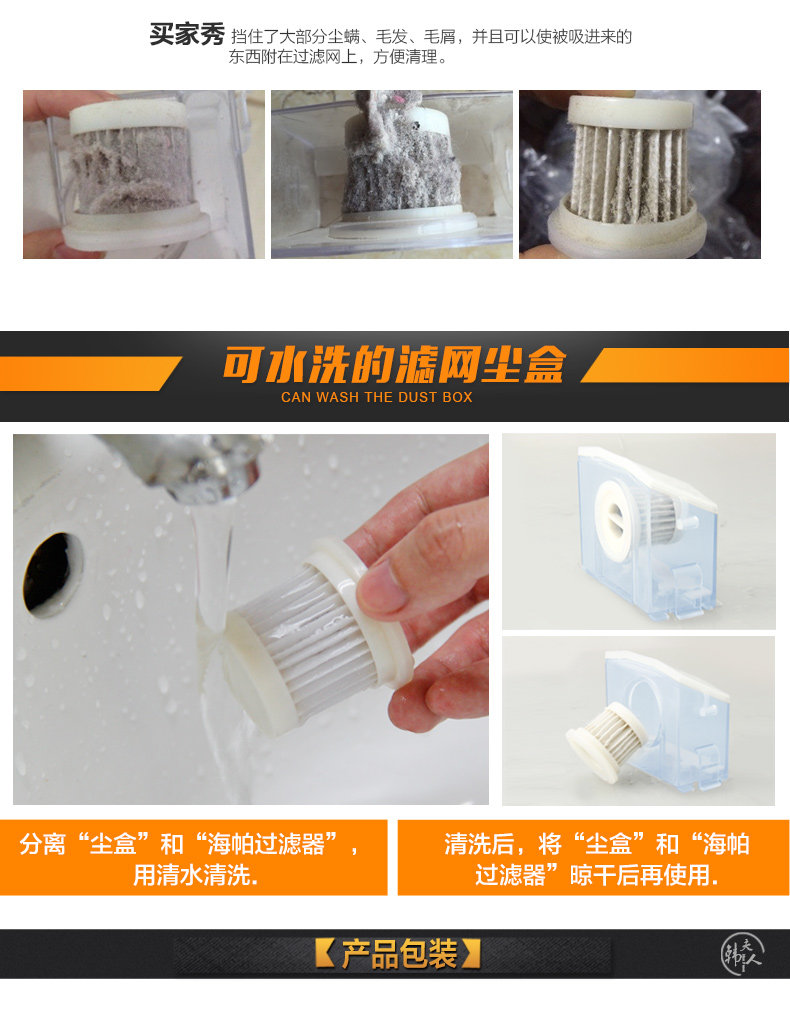 买家秀 挡住了大部分尘螨、毛发、毛屑，并且可以使被吸进来的东西附在过滤网上，方便清理。

可水洗的滤网尘盒
CAN WASH THE DUST BOX

分离“尘盒”和“海帕过滤器”，用清水清洗.

清洗后，将“尘盒”和“海帕过滤器”晾干后再使用.

【产品包装】

韩夫人