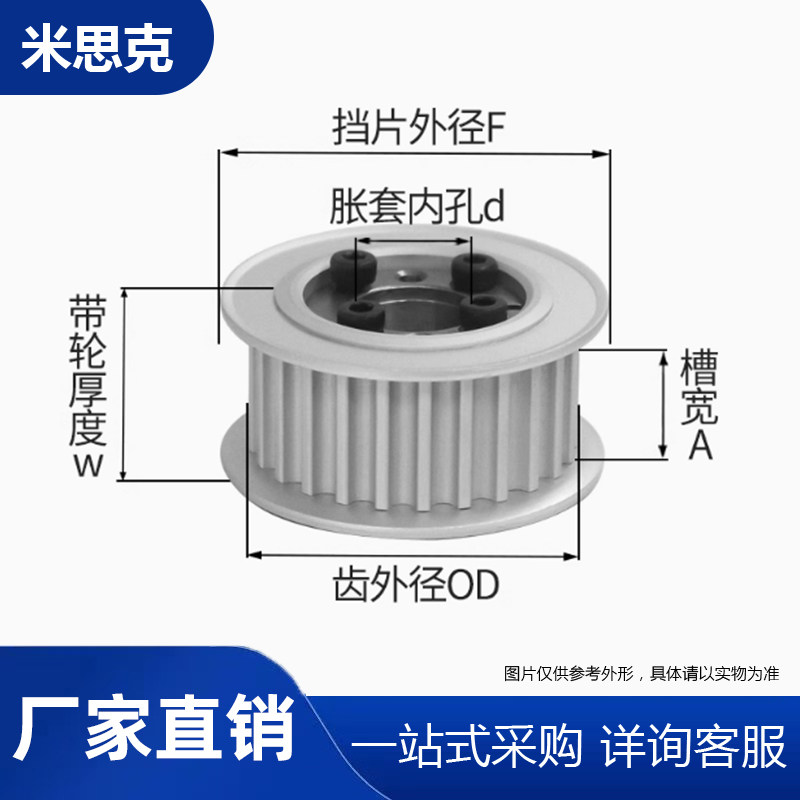 米思克

挡片外径F

胀套内孔d

带轮厚度W

槽宽A

齿外径OD

图片仅供参考外形，具体请以实物为准

厂家直销

一站式采购 详询客服