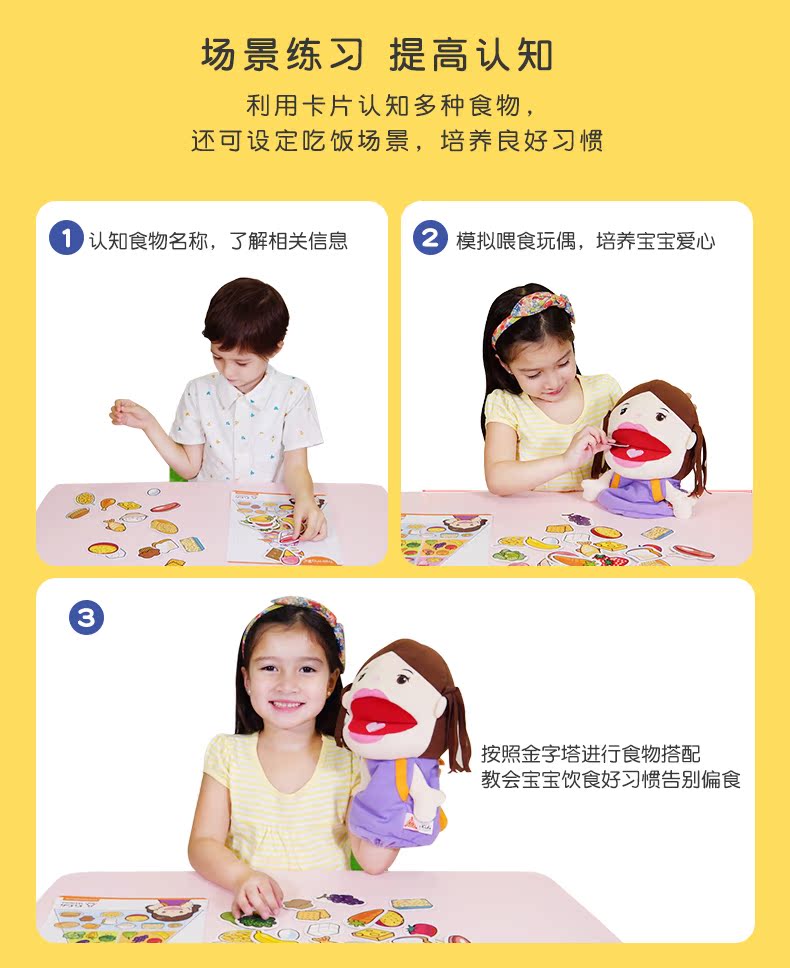 场景练习 提高认知

利用卡片认知多种食物，
还可设定吃饭场景，培养良好习惯

1 认知食物名称，了解相关信息

2 模拟喂食玩偶，培养宝宝爱心

3

按照金字塔进行食物搭配
教会宝宝饮食好习惯告别偏食