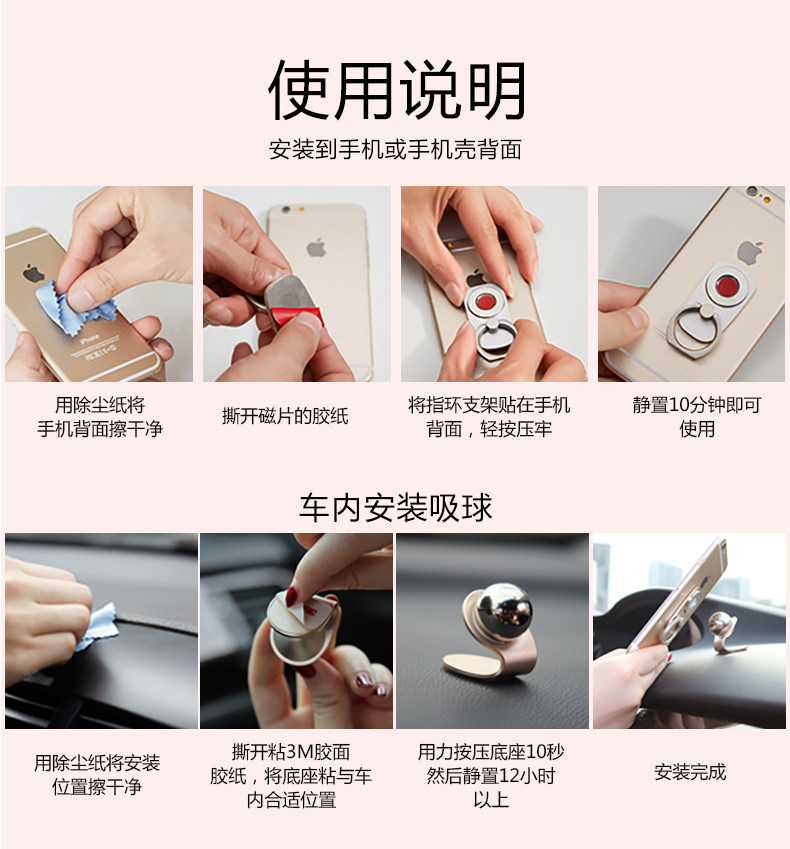 使用说明

安装到手机或手机壳背面

iPhone

用除尘纸将手机背面擦干净

撕开磁片的胶纸

将指环支架贴在手机背面，轻按压牢

静置10分钟即可使用

车内安装吸球

用除尘纸将安装位置擦干净

撕开粘3M胶面胶纸，将底座粘与车内合适位置

用力按压底座10秒然后静置12小时以上

安装完成