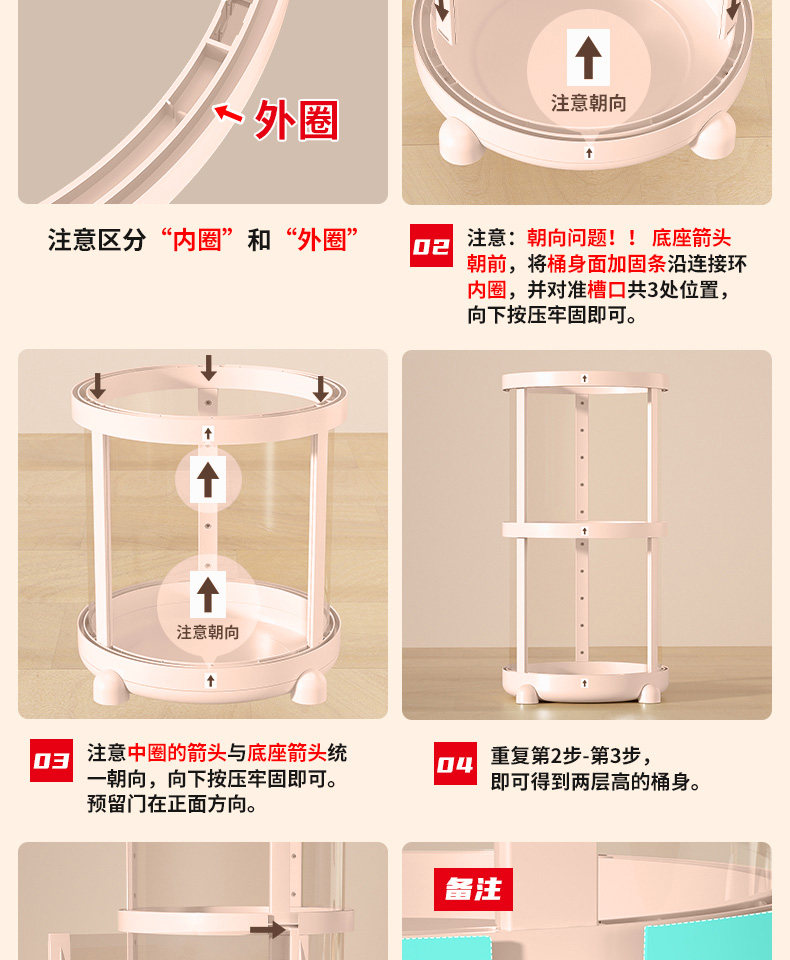 外圈

注意朝向

注意区分“内圈”和“外圈”

02 注意：朝向问题！！ 底座箭头朝前，将桶身面加固条沿连接环内圈，并对准槽口共3处位置，向下按压牢固即可。

注意朝向

03 注意中圈的箭头与底座箭头统一朝向，向下按压牢固即可。预留门在正面方向。

04 重复第2步-第3步，即可得到两层高的桶身。

备注