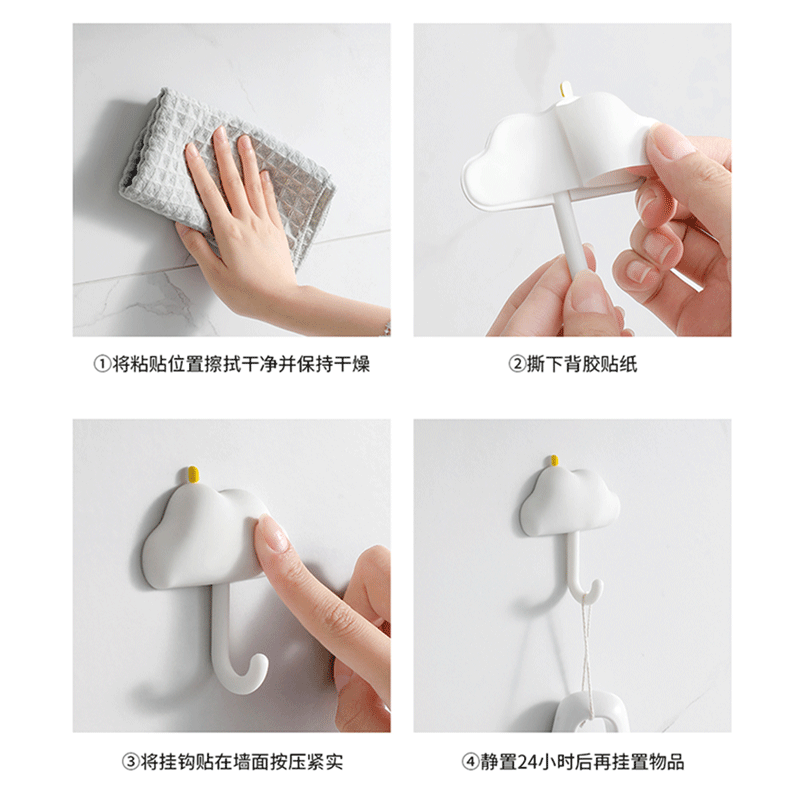 ①将粘贴位置擦拭干净并保持干燥

②撕下背胶贴纸

③将挂钩贴在墙面按压紧实

④静置24小时后再挂置物品