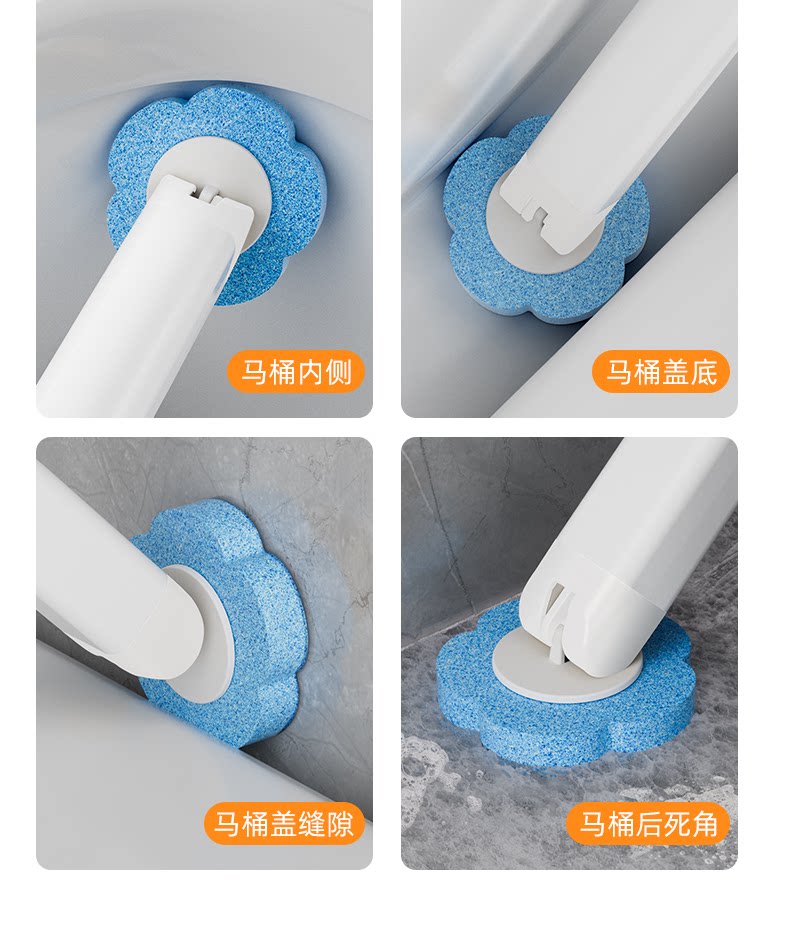 马桶内侧

马桶盖底

马桶盖缝隙

马桶后死角