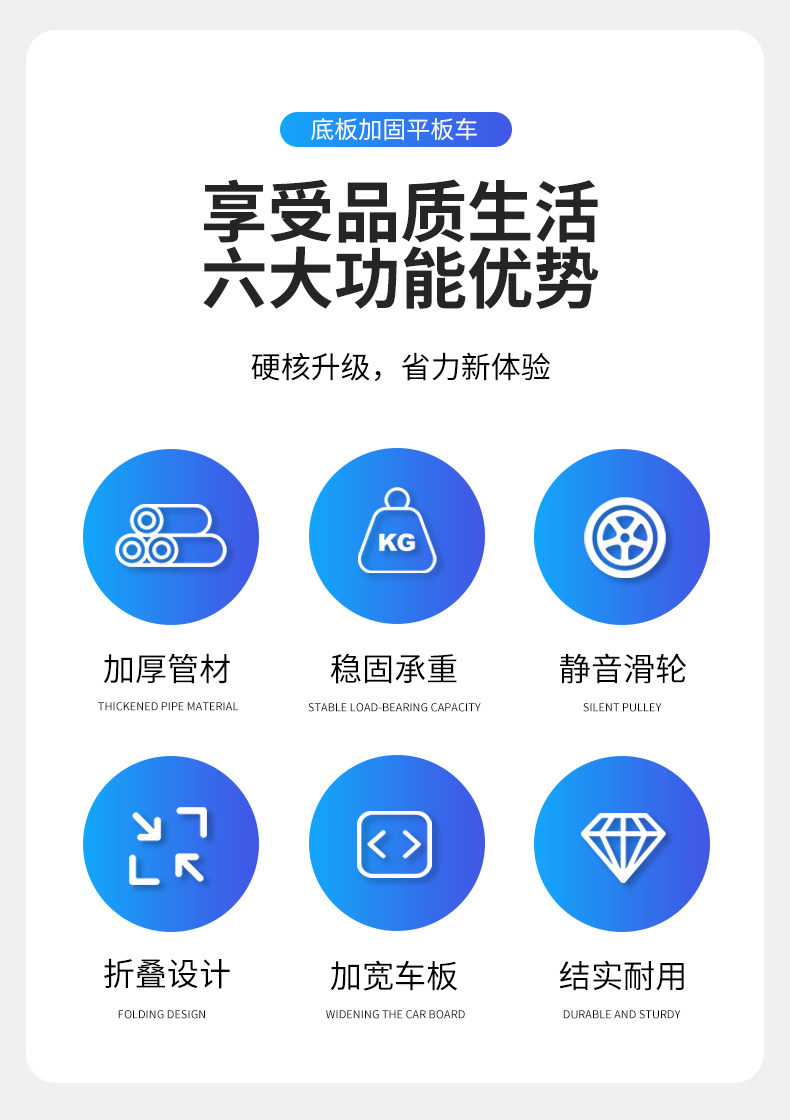 底板加固平板车

享受品质生活
六大功能优势

硬核升级，省力新体验

KG

加厚管材
THICKENED PIPE MATERIAL

稳固承重
STABLE LOAD-BEARING CAPACITY

静音滑轮
SILENT PULLEY

折叠设计
FOLDING DESIGN

加宽车板
WIDENING THE CAR BOARD

结实耐用
DURABLE AND STURDY