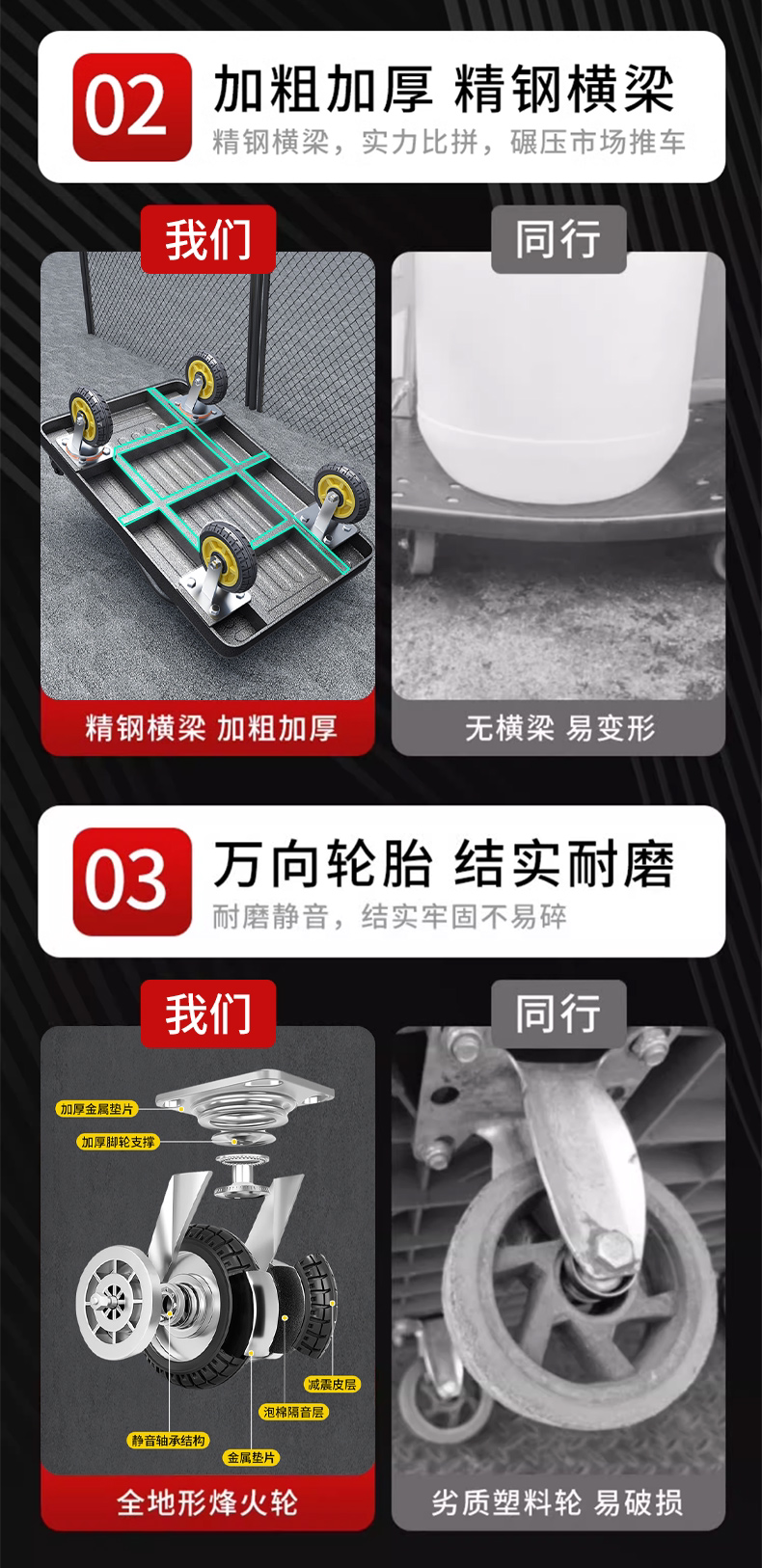 02
加粗加厚 精钢横梁
精钢横梁，实力比拼，碾压市场推车

我们
精钢横梁 加粗加厚

同行
无横梁 易变形

03
万向轮胎 结实耐磨
耐磨静音，结实牢固不易碎

我们
加厚金属垫片
加厚脚轮支撑
减震皮层
泡棉隔音层
静音轴承结构
金属垫片
全地形烽火轮

同行
劣质塑料轮 易破损