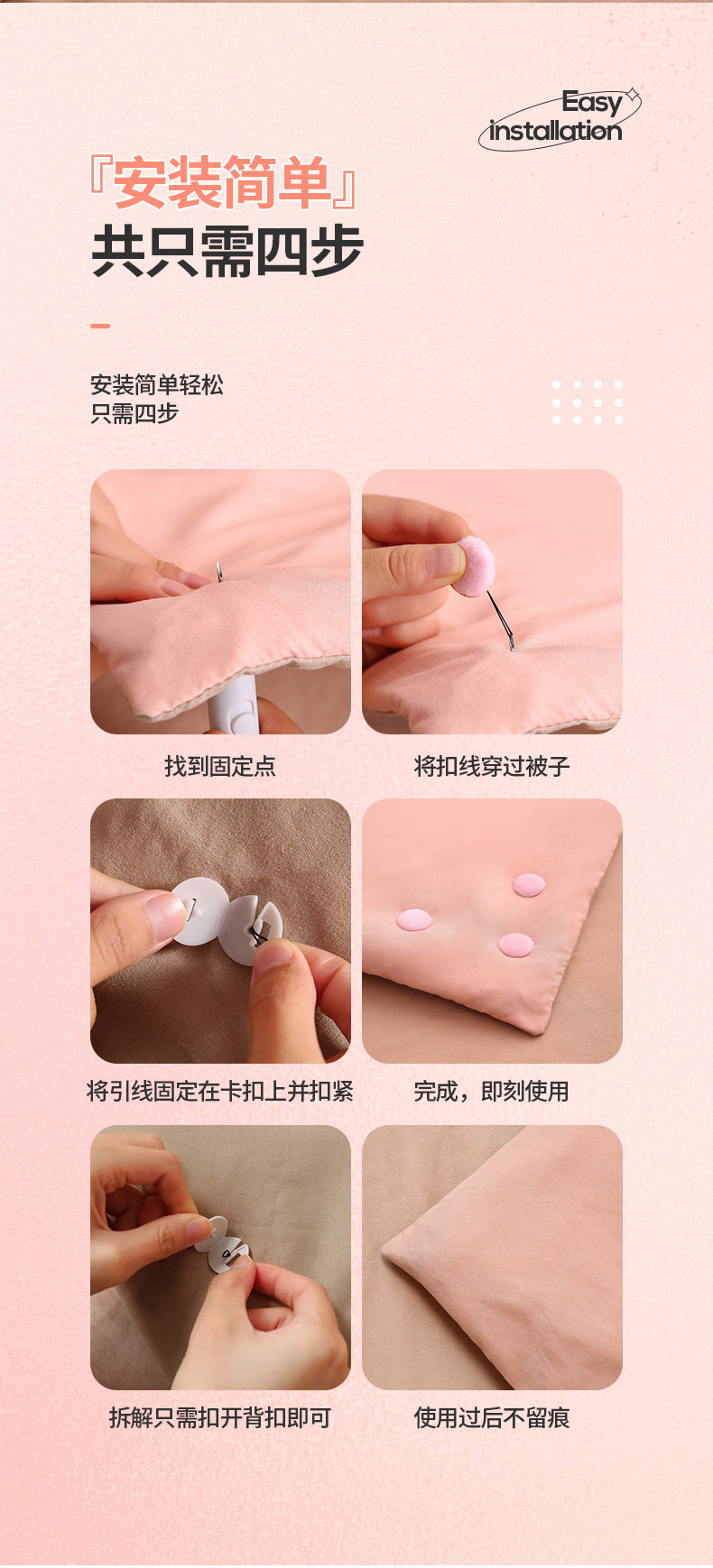 Easy installation

『安装简单』
共只需四步

安装简单轻松
只需四步

找到固定点

将扣线穿过被子

将引线固定在卡扣上并扣紧

完成，即刻使用

拆解只需扣开背扣即可

使用过后不留痕