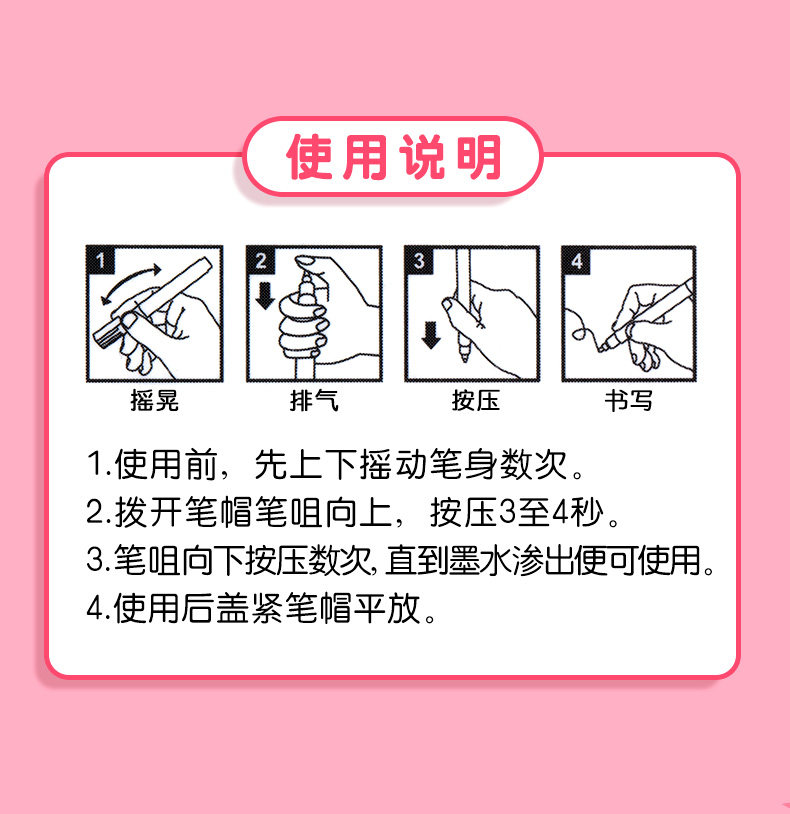 使用说明

1
摇晃

2
排气

3
按压

4
书写

1.使用前，先上下摇动笔身数次。
2.拨开笔帽笔咀向上，按压3至4秒。
3.笔咀向下按压数次，直到墨水渗出便可使用。
4.使用后盖紧笔帽平放。