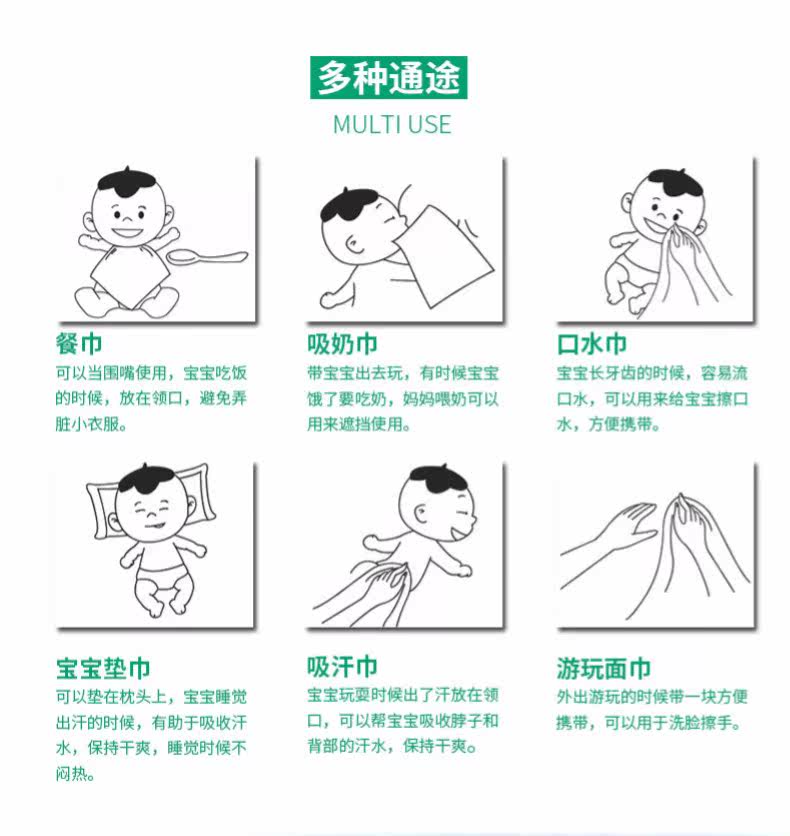 多种通途

MULTI USE

餐巾

可以当围嘴使用，宝宝吃饭的时候，放在领口，避免弄脏小衣服。

吸奶巾

带宝宝出去玩，有时候宝宝饿了要吃奶，妈妈喂奶可以用来遮挡使用。

口水巾

宝宝长牙齿的时候，容易流口水，可以用来给宝宝擦口水，方便携带。

宝宝垫巾

可以垫在枕头上，宝宝睡觉出汗的时候，有助于吸收汗水，保持干爽，睡觉时候不闷热。

吸汗巾

宝宝玩耍时候出了汗放在领口，可以帮宝宝吸收脖子和背部的汗水，保持干爽。

游玩面巾

外出游玩的时候带一块方便携带，可以用于洗脸擦手。