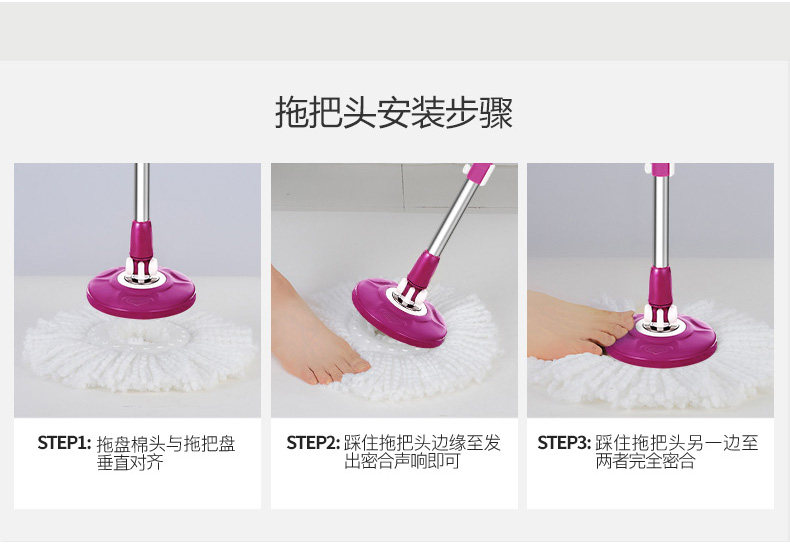 拖把头安装步骤

STEP1: 拖盘棉头与拖把盘垂直对齐

STEP2: 踩住拖把头边缘至发出密合声响即可

STEP3: 踩住拖把头另一边至两者完全密合