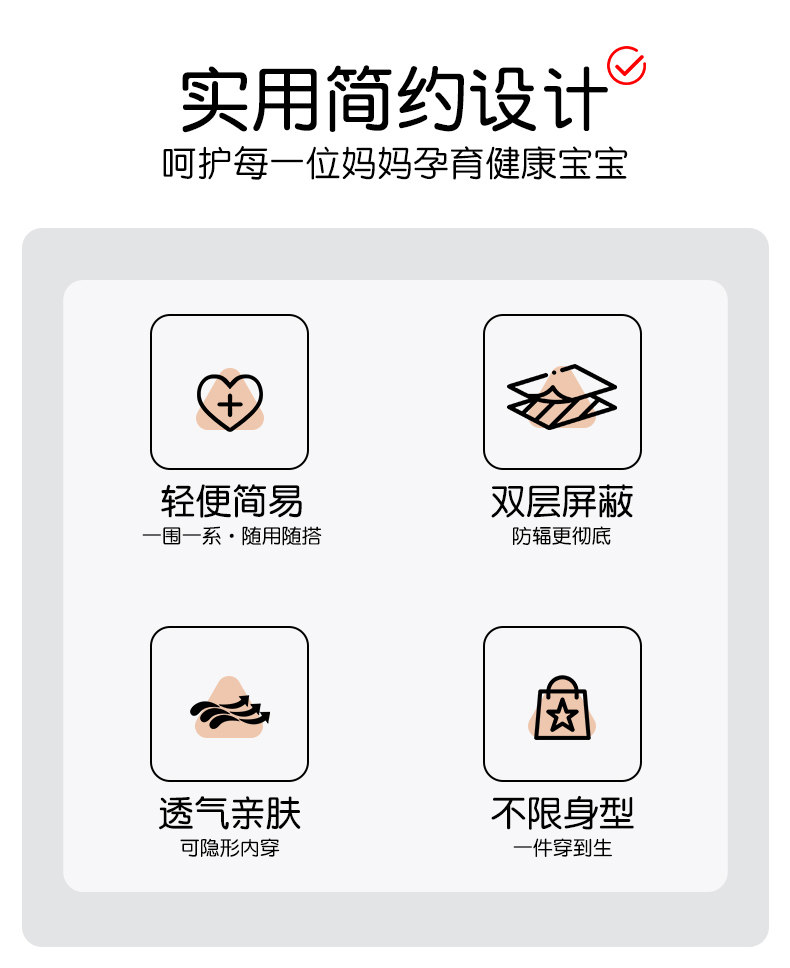 实用简约设计

呵护每一位妈妈孕育健康宝宝

轻便简易

一围一系·随用随搭

双层屏蔽

防辐更彻底

透气亲肤

可隐形内穿

不限身型

一件穿到生