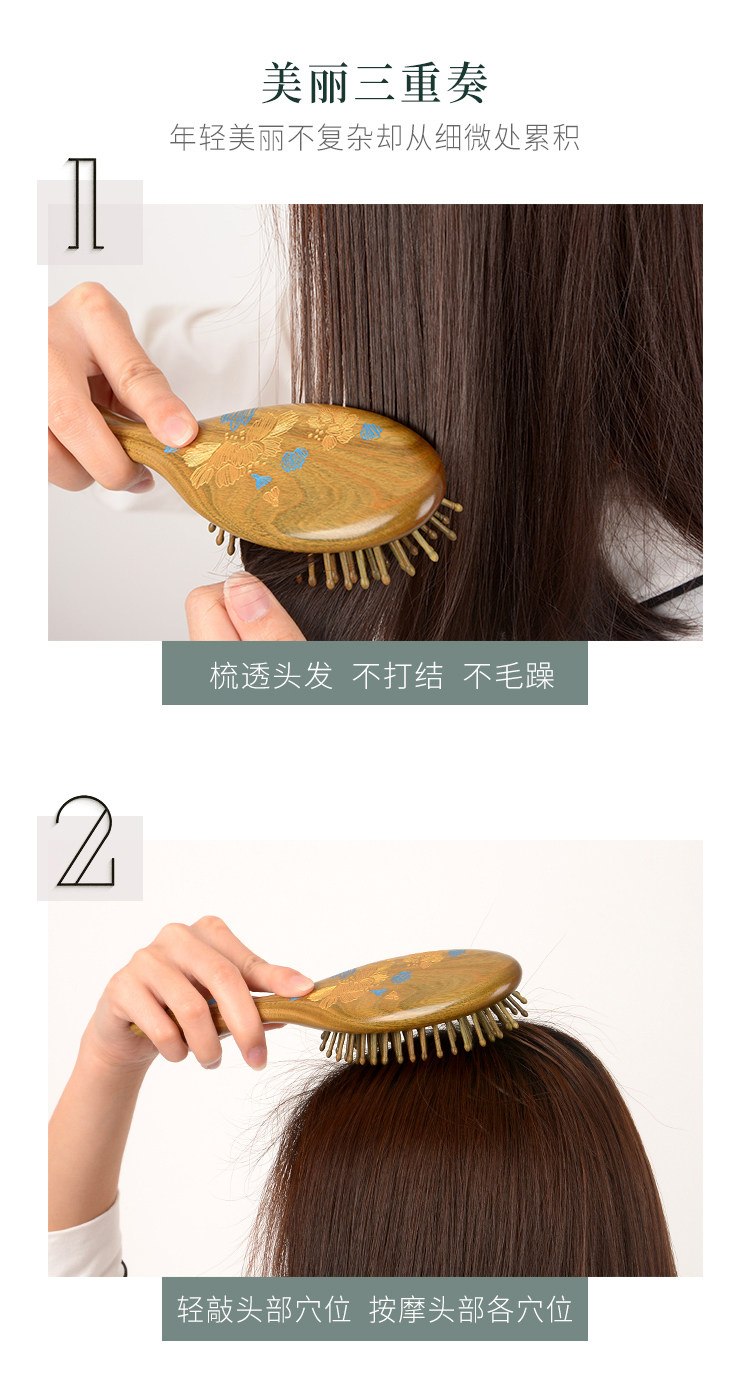 美丽三重奏

年轻美丽不复杂却从细微处累积

1

梳透头发 不打结 不毛躁

2

轻敲头部穴位 按摩头部各穴位