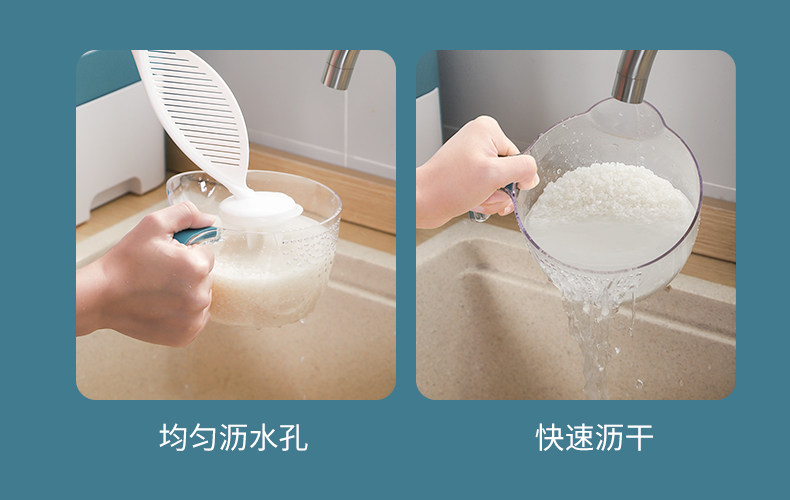 均匀沥水孔

快速沥干