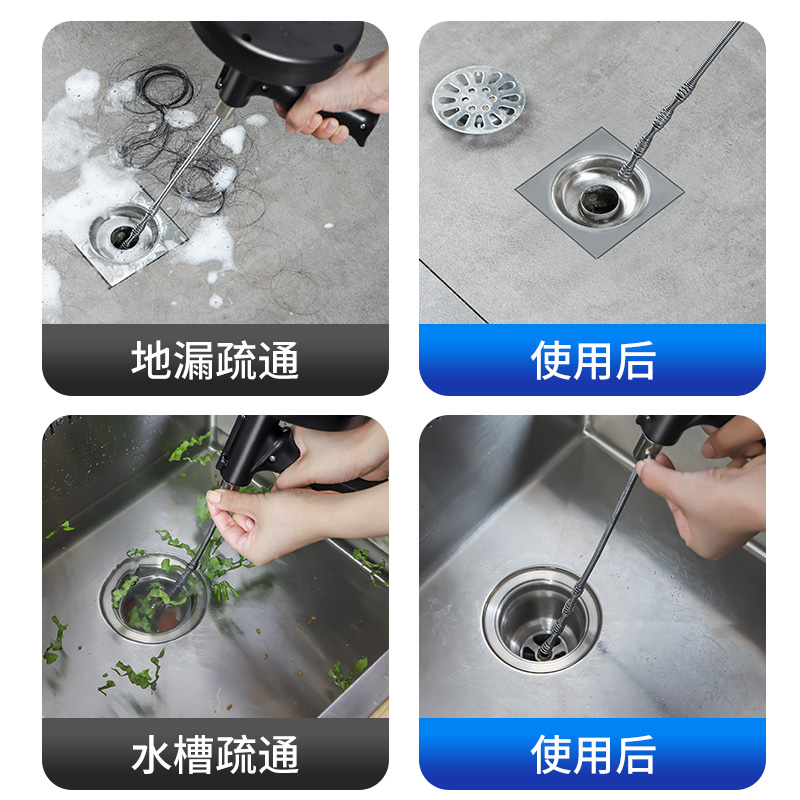 地漏疏通

使用后

水槽疏通

使用后