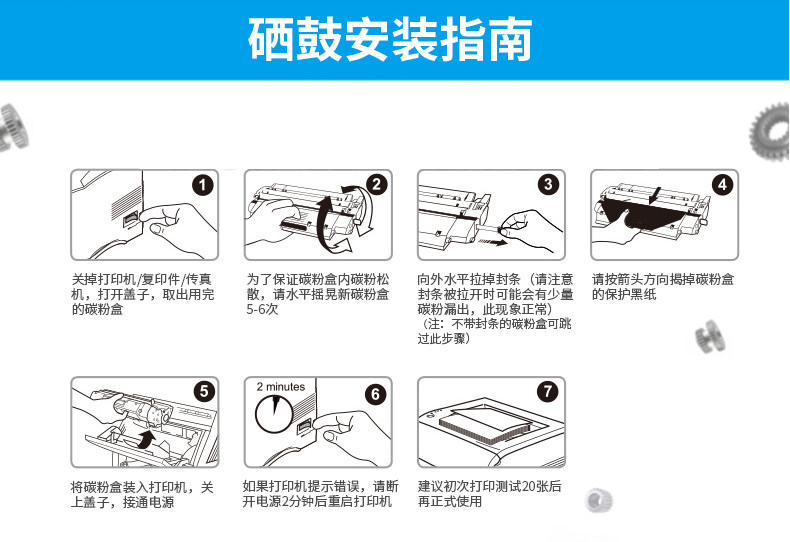 硒鼓安装指南

1

关掉打印机/复印件/传真机，打开盖子，取出用完的碳粉盒

2

为了保证碳粉盒内碳粉松散，请水平摇晃新碳粉盒5-6次

3

向外水平拉掉封条（请注意封条被拉开时可能会有少量碳粉漏出，此现象正常）
（注：不带封条的碳粉盒可跳过此步骤）

4

请按箭头方向揭掉碳粉盒的保护黑纸

5

将碳粉盒装入打印机，关上盖子，接通电源

2 minutes

6

如果打印机提示错误，请断开电源2分钟后重启打印机

7

建议初次打印测试20张后再正式使用