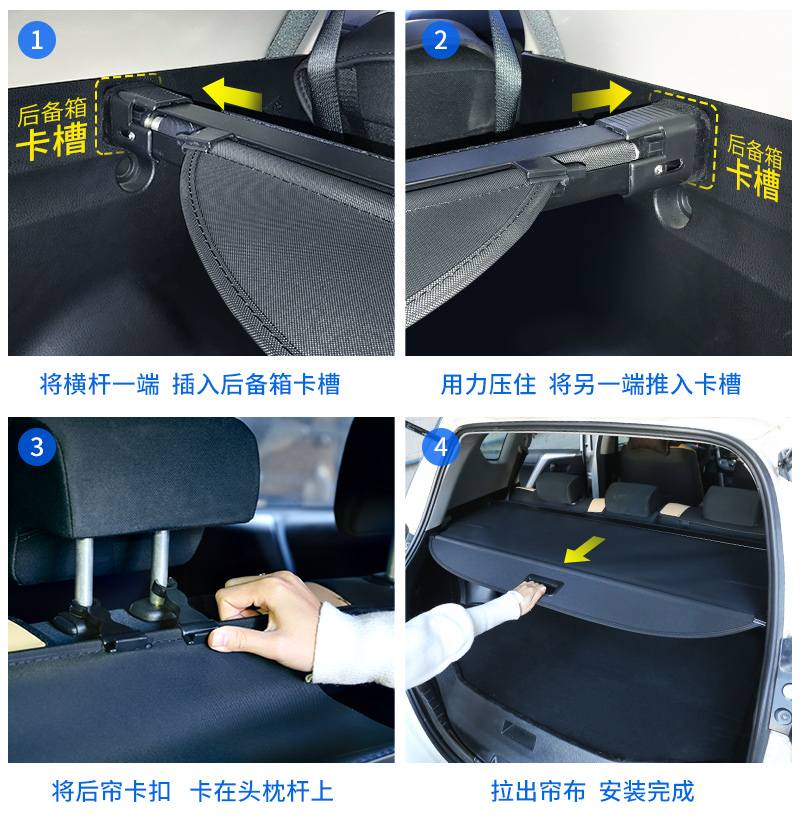 1

后备箱
卡槽

将横杆一端 插入后备箱卡槽

2

后备箱
卡槽

用力压住 将另一端推入卡槽

3

将后帘卡扣 卡在头枕杆上

4

拉出帘布 安装完成