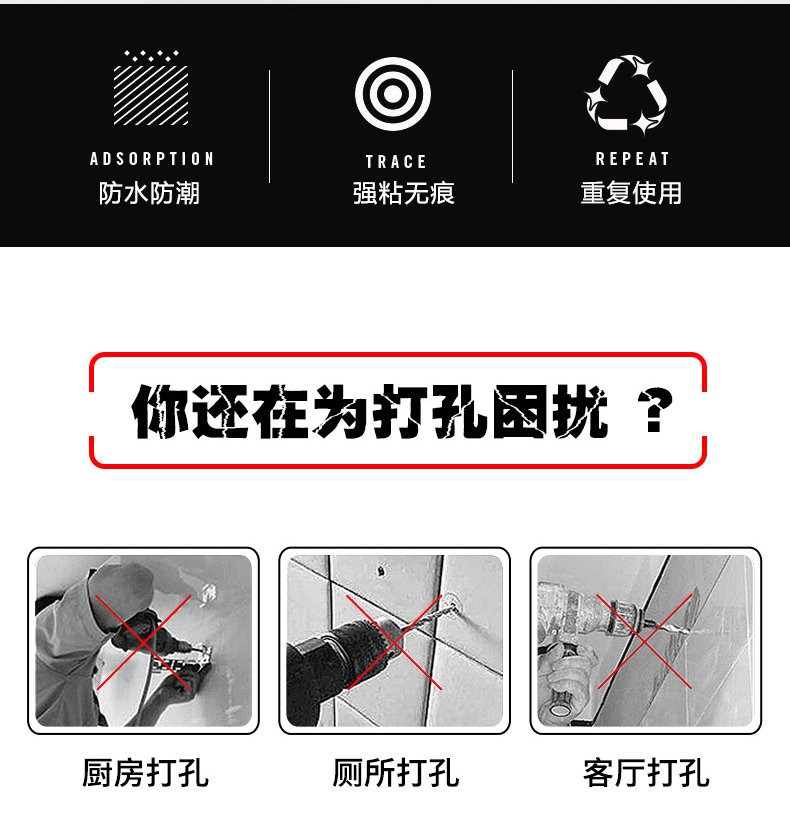 ADSORPTION
防水防潮

TRACE
强粘无痕

REPEAT
重复使用

你还在为打孔困扰 ？

厨房打孔

厕所打孔

客厅打孔