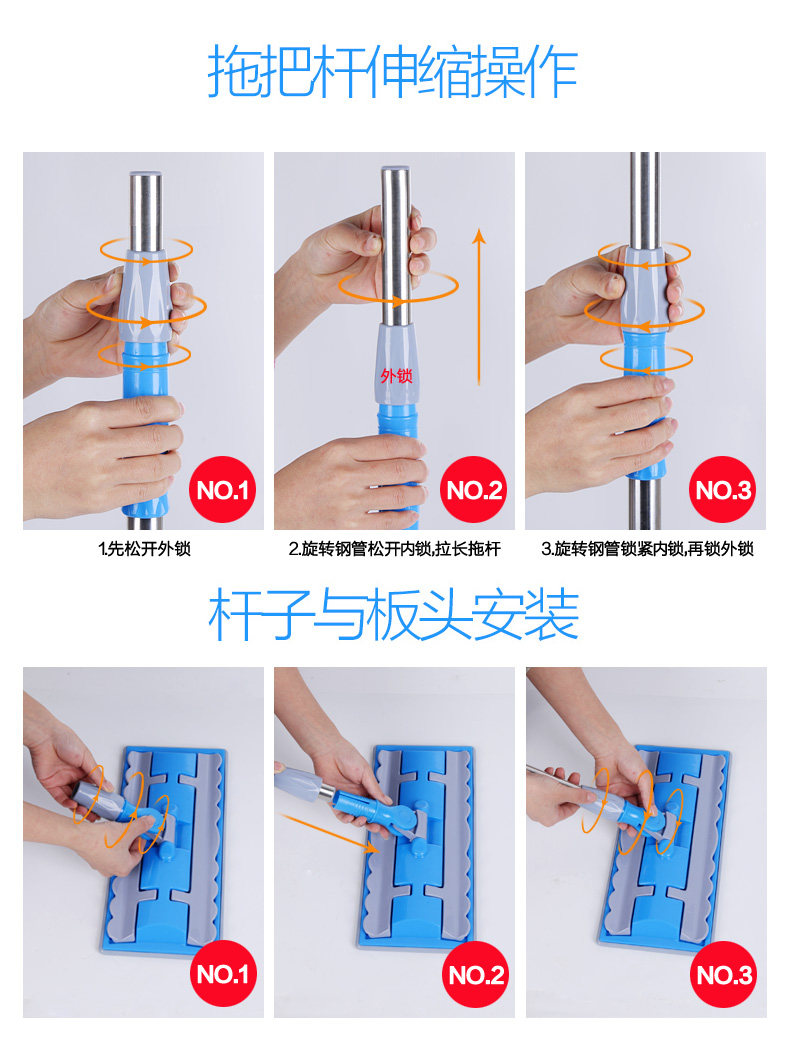 拖把杆伸缩操作

NO.1

1.先松开外锁

外锁

NO.2

2.旋转钢管松开内锁,拉长拖杆

NO.3

3.旋转钢管锁紧内锁,再锁外锁

杆子与板头安装

NO.1

NO.2

NO.3