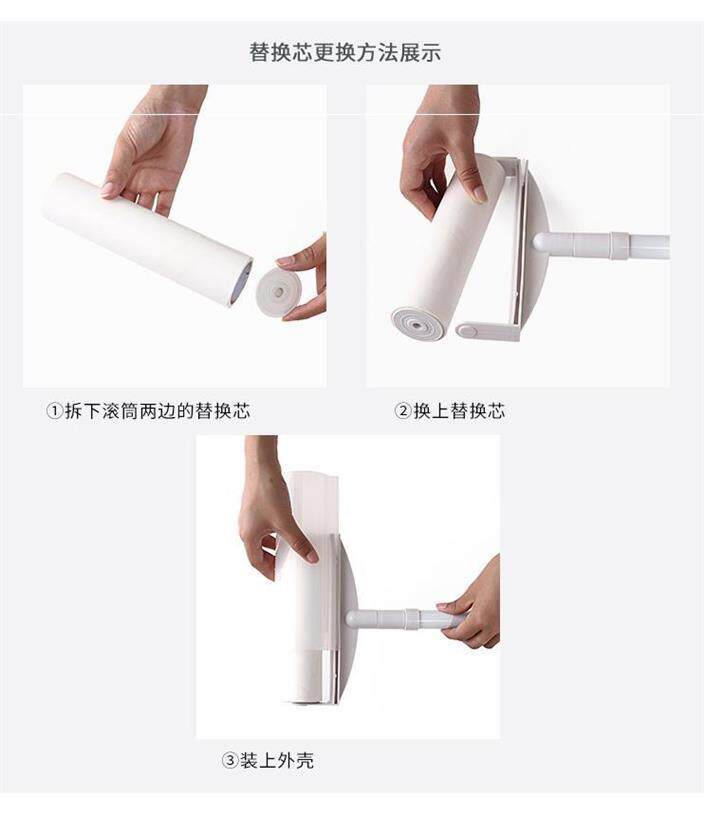 替换芯更换方法展示

①拆下滚筒两边的替换芯

②换上替换芯

③装上外壳