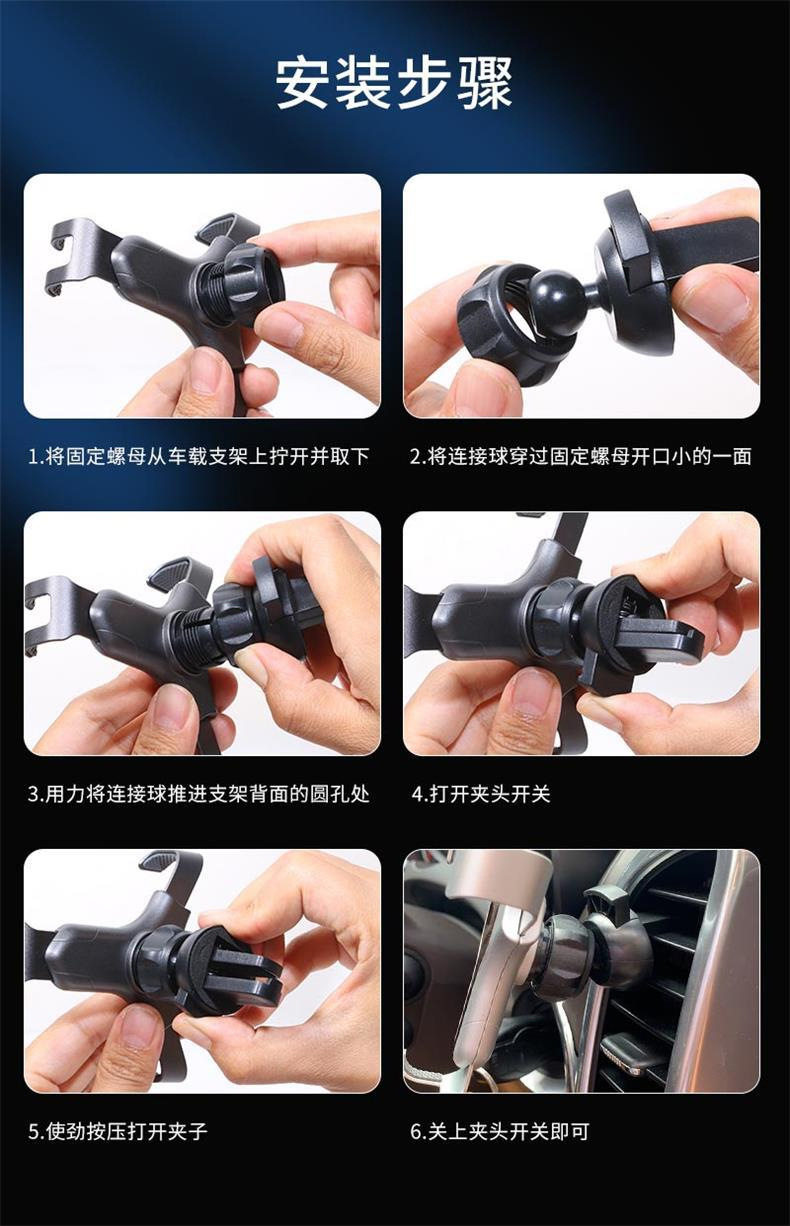 安装步骤

1.将固定螺母从车载支架上拧开并取下

2.将连接球穿过固定螺母开口小的一面

3.用力将连接球推进支架背面的圆孔处

4.打开夹头开关

5.使劲按压打开夹子

6.关上夹头开关即可