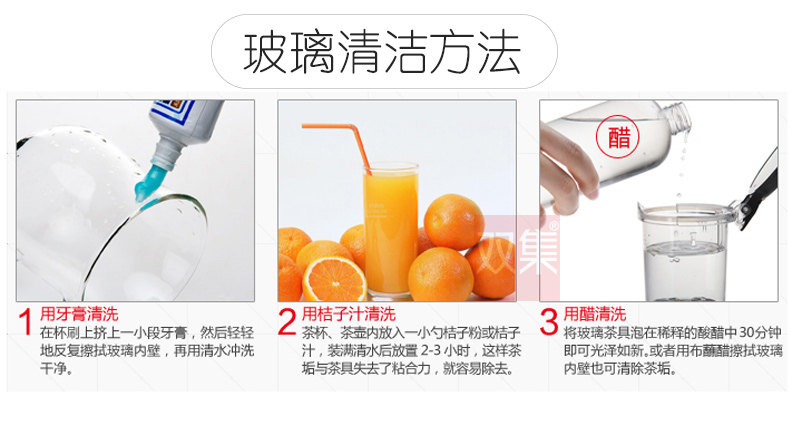 玻璃清洁方法

醋

双集®

1 用牙膏清洗
在杯刷上挤上一小段牙膏，然后轻轻地反复擦拭玻璃内壁，再用清水冲洗干净。

2 用桔子汁清洗
茶杯、茶壶内放入一小勺桔子粉或桔子汁，装满清水后放置 2-3 小时，这样茶垢与茶具失去了粘合力，就容易除去。

3 用醋清洗
将玻璃茶具泡在稀释的酸醋中 30分钟即可光泽如新。或者用布蘸醋擦拭玻璃内壁也可清除茶垢。