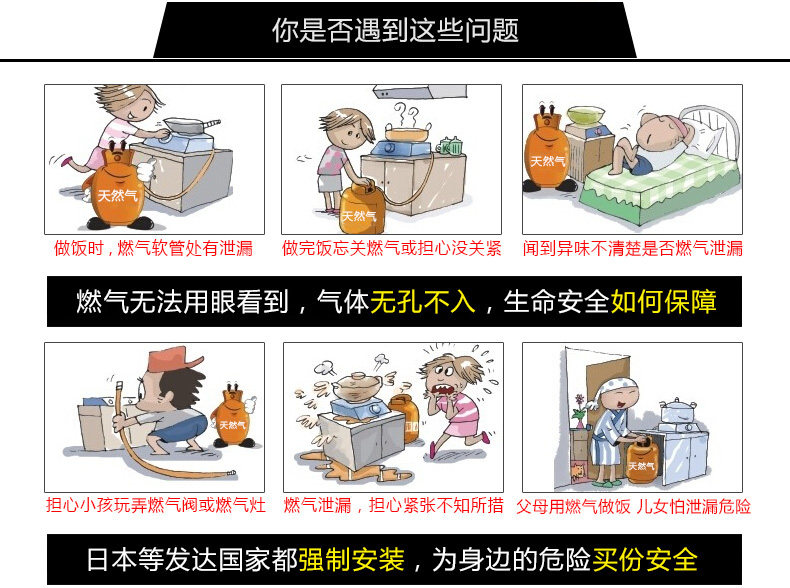 你是否遇到这些问题

天然气
做饭时，燃气软管处有泄漏

天然气
做完饭忘关燃气或担心没关紧

天然气
闻到异味不清楚是否燃气泄漏

燃气无法用眼看到，气体无孔不入，生命安全如何保障

天然气
担心小孩玩弄燃气阀或燃气灶

燃气泄漏，担心紧张不知所措

天然气
父母用燃气做饭 儿女怕泄漏危险

日本等发达国家都强制安装，为身边的危险买份安全