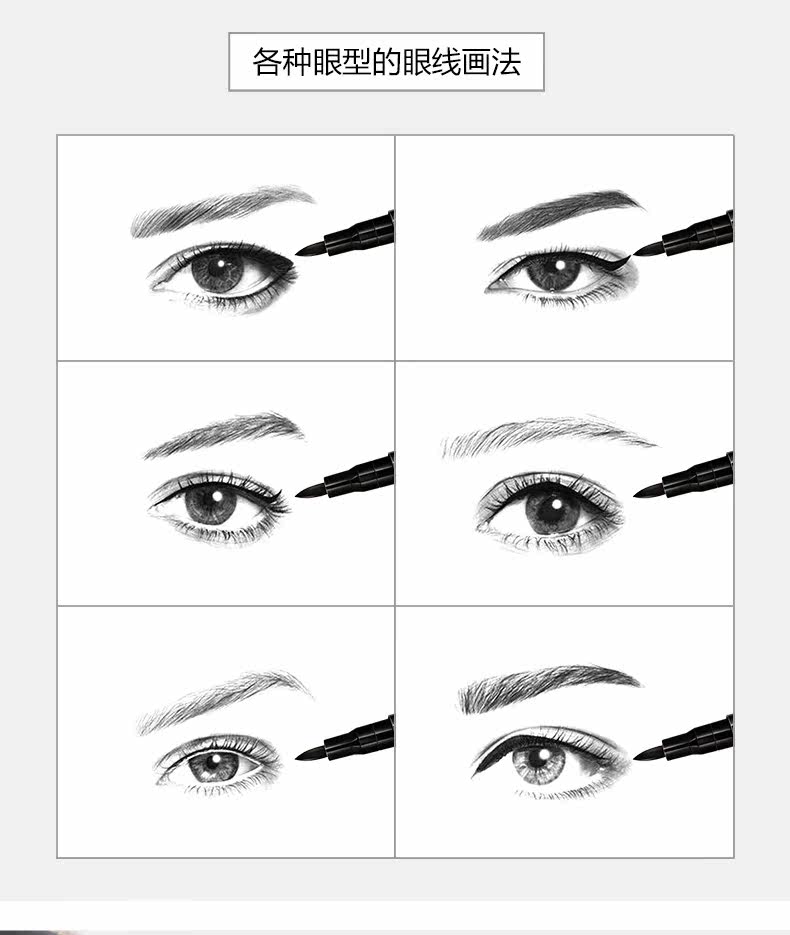 各种眼型的眼线画法