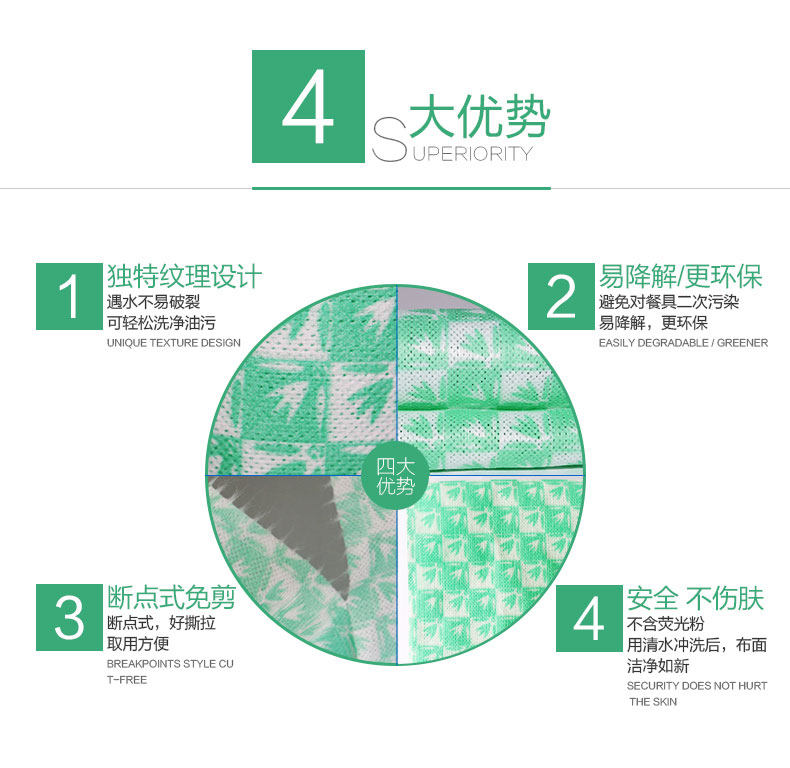 4 大优势
SUPERIORITY

1 独特纹理设计
遇水不易破裂
可轻松洗净油污
UNIQUE TEXTURE DESIGN

2 易降解/更环保
避免对餐具二次污染
易降解，更环保
EASILY DEGRADABLE / GREENER

四大优势

3 断点式免剪
断点式，好撕拉
取用方便
BREAKPOINTS STYLE CU T-FREE

4 安全 不伤肤
不含荧光粉
用清水冲洗后，布面洁净如新
SECURITY DOES NOT HURT THE SKIN