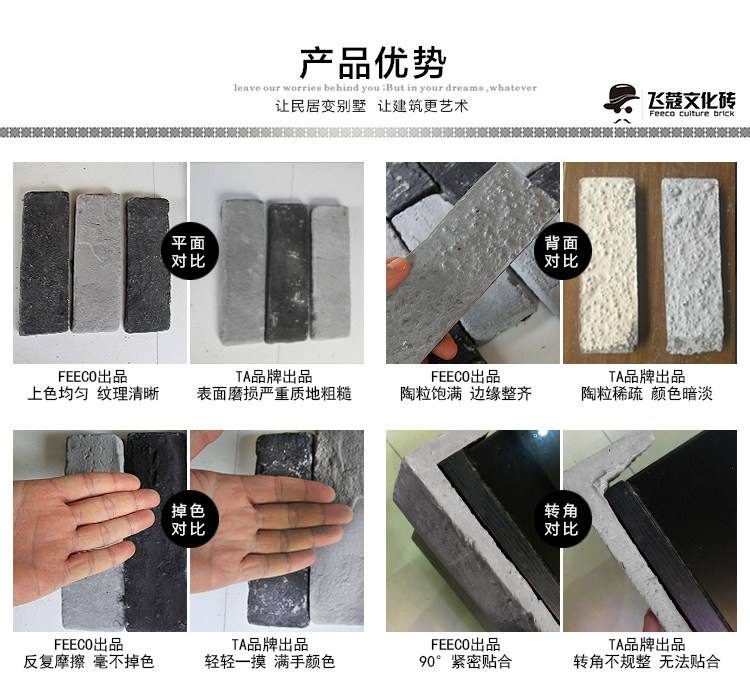 产品优势
leave our worries behind you :But in your dreams ,whatever
让民居变别墅 让建筑更艺术

飞蔻文化砖
Feeco culture brick

平面对比

FEECO出品
上色均匀 纹理清晰

TA品牌出品
表面磨损严重质地粗糙

背面对比

FEECO出品
陶粒饱满 边缘整齐

TA品牌出品
陶粒稀疏 颜色暗淡

掉色对比

FEECO出品
反复摩擦 毫不掉色

TA品牌出品
轻轻一摸 满手颜色

转角对比

FEECO出品
90° 紧密贴合

TA品牌出品
转角不规整 无法贴合