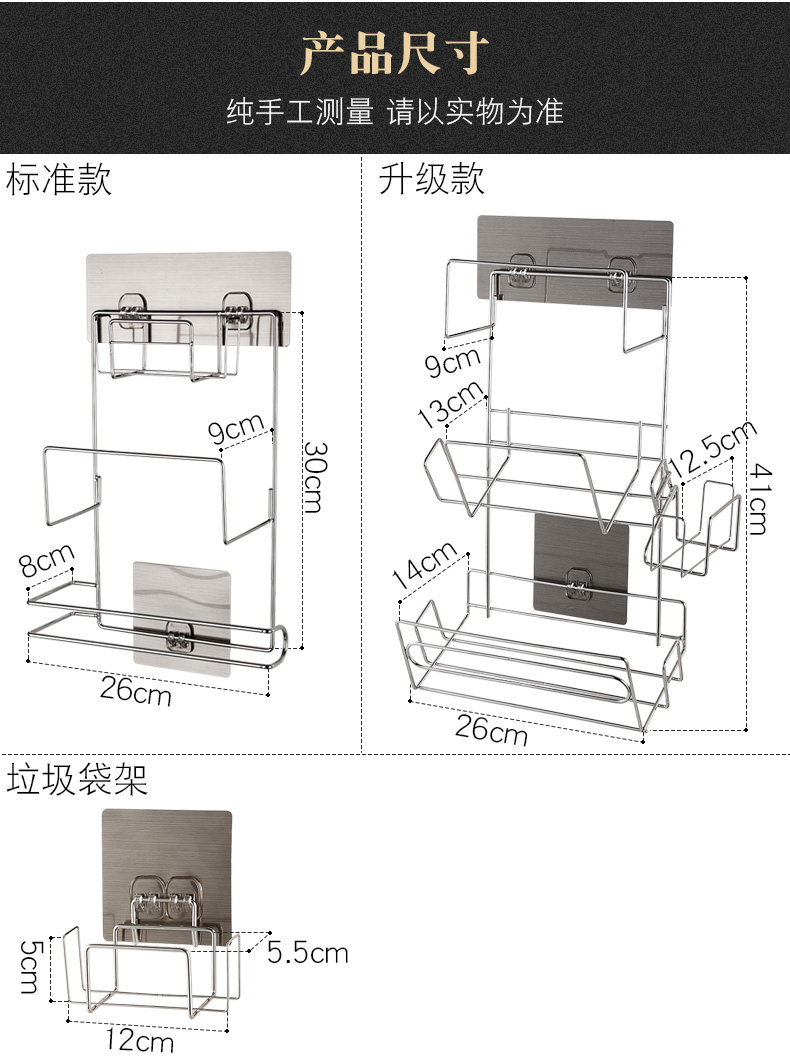 产品尺寸

纯手工测量 请以实物为准

标准款

9cm

30cm

8cm

26cm

升级款

9cm

13cm

12.5cm

41cm

14cm

26cm

垃圾袋架

5cm

5.5cm

12cm