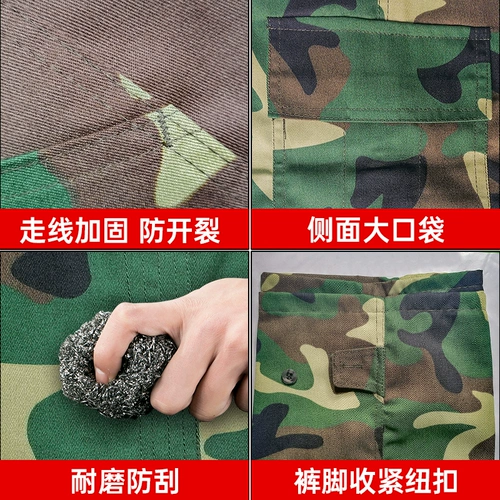 走线加固 防开裂

侧面大口袋

耐磨防刮

裤脚收紧纽扣