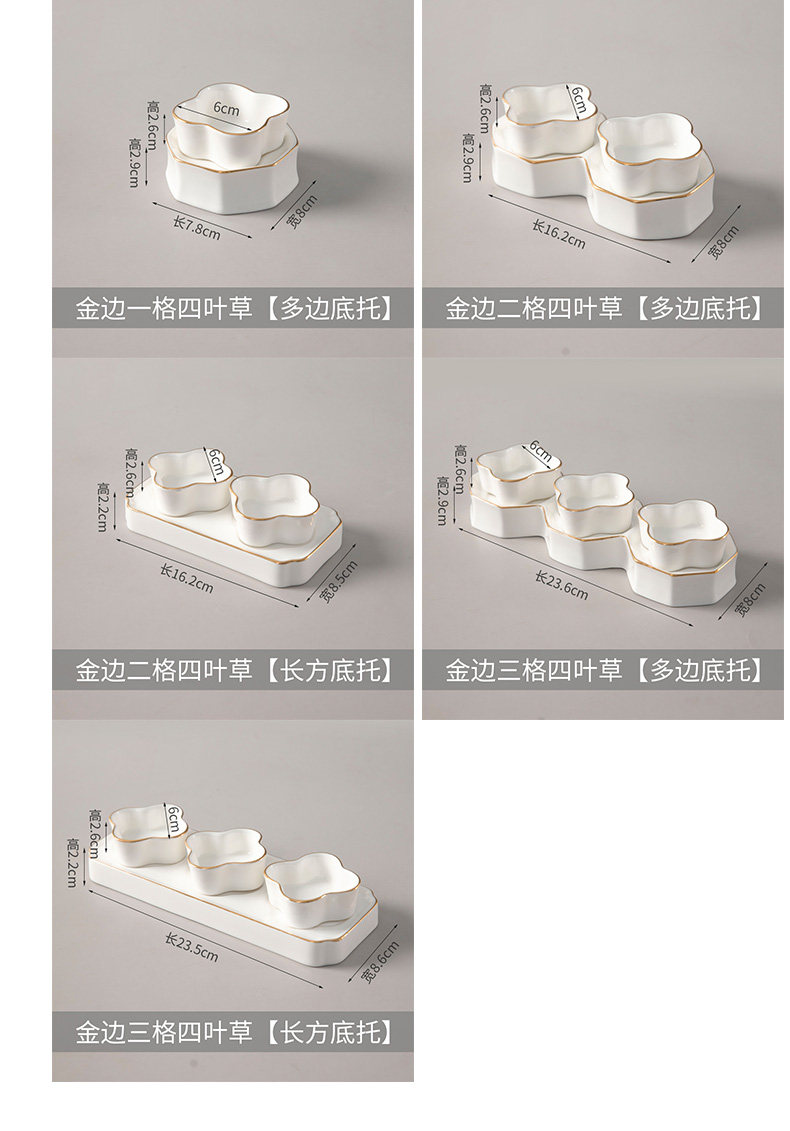 6cm
高2.6cm
高2.9cm
长7.8cm
宽8cm
金边一格四叶草【多边底托】

6cm
高2.6cm
高2.9cm
长16.2cm
宽8cm
金边二格四叶草【多边底托】

6cm
高2.6cm
高2.2cm
长16.2cm
宽8.5cm
金边二格四叶草【长方底托】

6cm
高2.6cm
高2.9cm
长23.6cm
宽8cm
金边三格四叶草【多边底托】

6cm
高2.6cm
高2.2cm
长23.5cm
宽8.6cm
金边三格四叶草【长方底托】