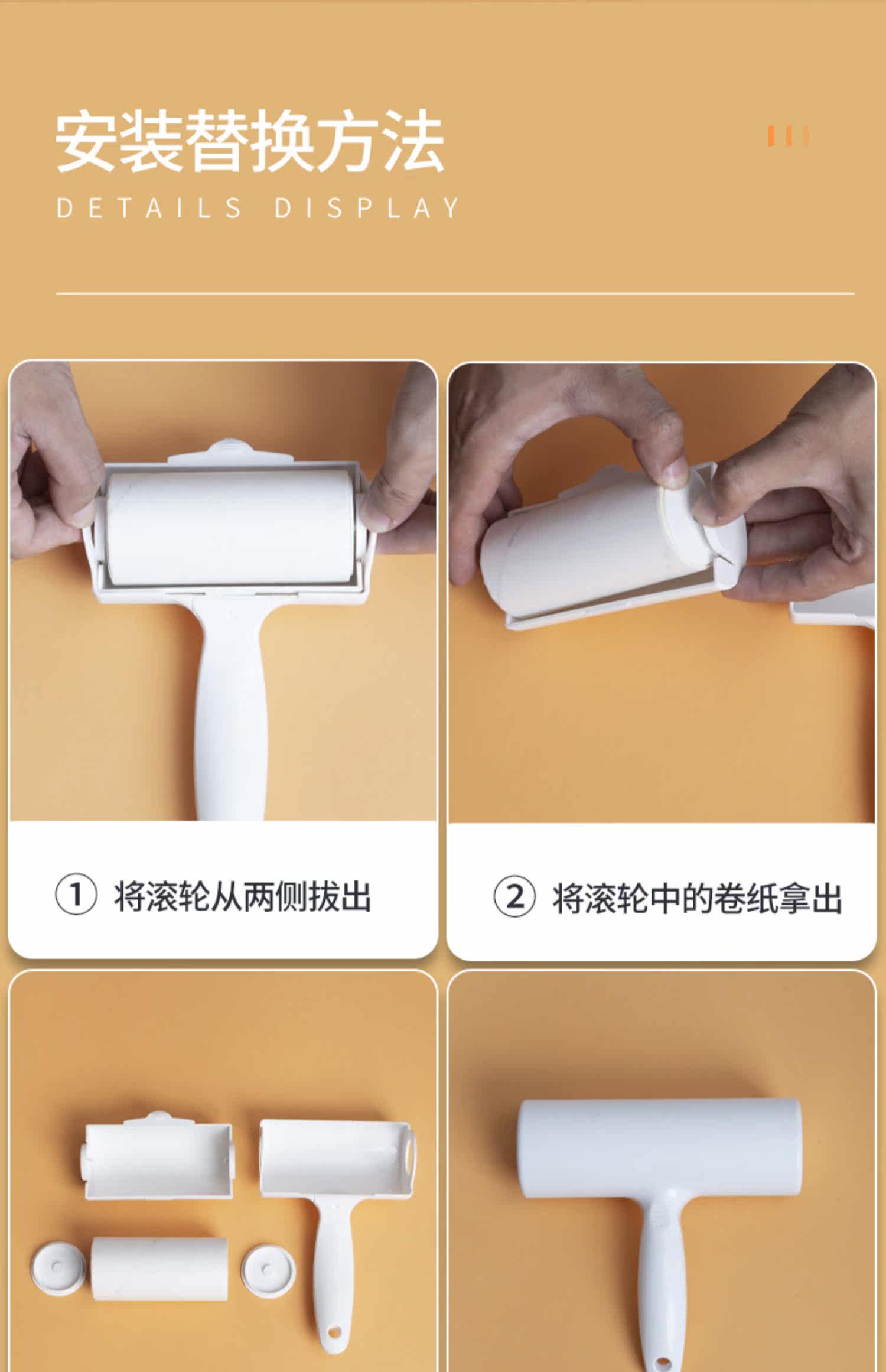 安装替换方法

DETAILS DISPLAY

① 将滚轮从两侧拔出

② 将滚轮中的卷纸拿出