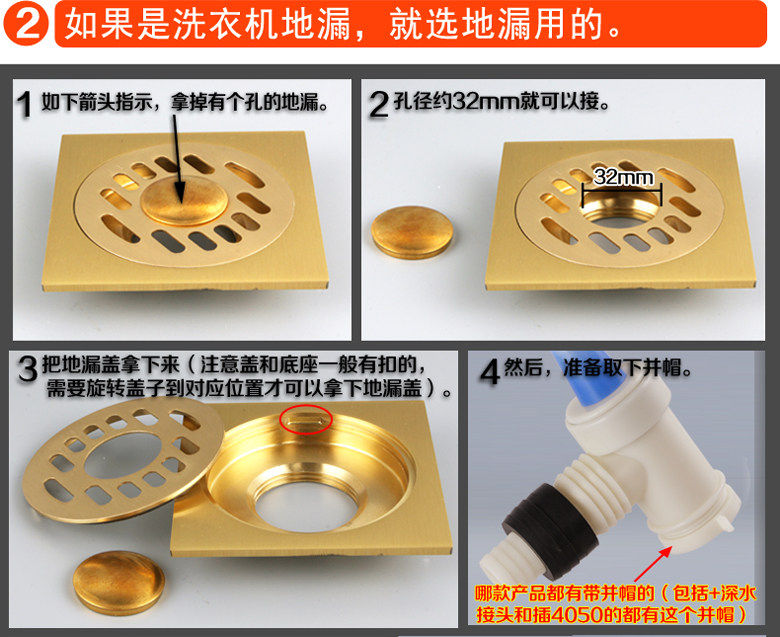 2 如果是洗衣机地漏，就选地漏用的。

1 如下箭头指示，拿掉有个孔的地漏。

2 孔径约32mm就可以接。

32mm

3 把地漏盖拿下来（注意盖和底座一般有扣的，需要旋转盖子到对应位置才可以拿下地漏盖）。

4 然后，准备取下井帽。

哪款产品都有带井帽的（包括+深水接头和插4050的都有这个井帽）