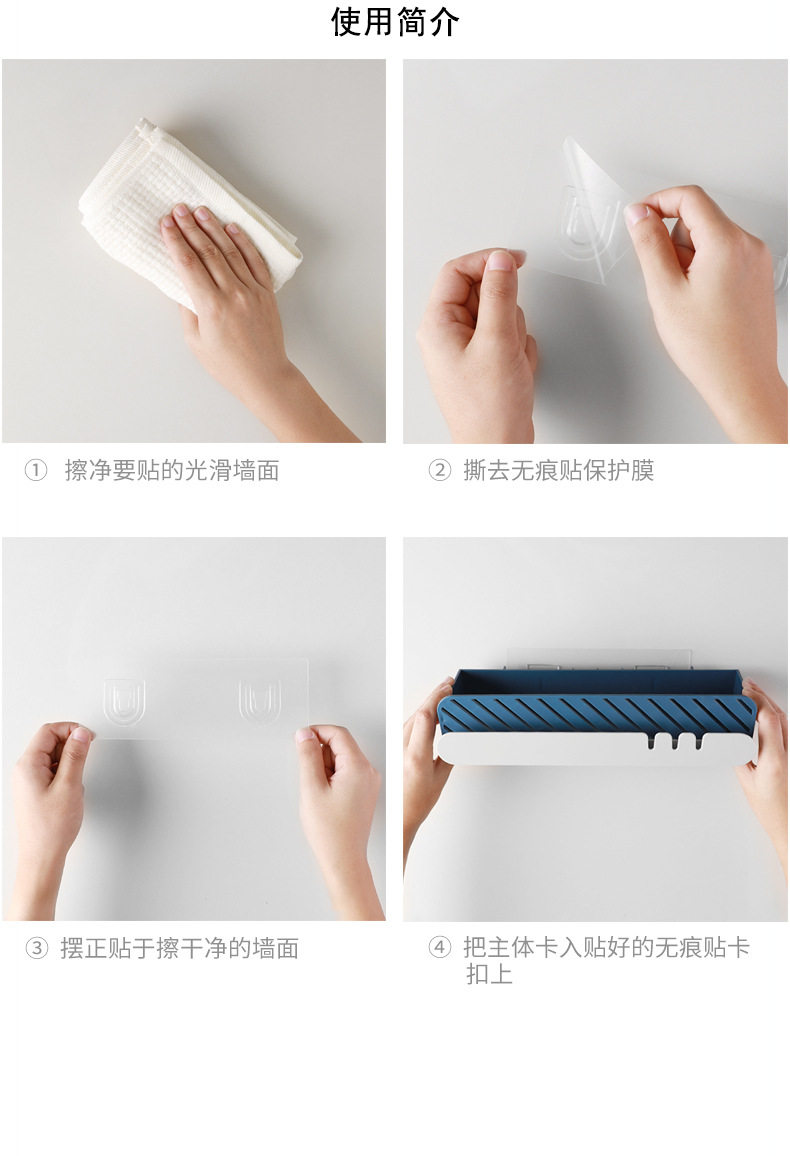 使用简介

① 擦净要贴的光滑墙面

② 撕去无痕贴保护膜

③ 摆正贴于擦干净的墙面

④ 把主体卡入贴好的无痕贴卡扣上